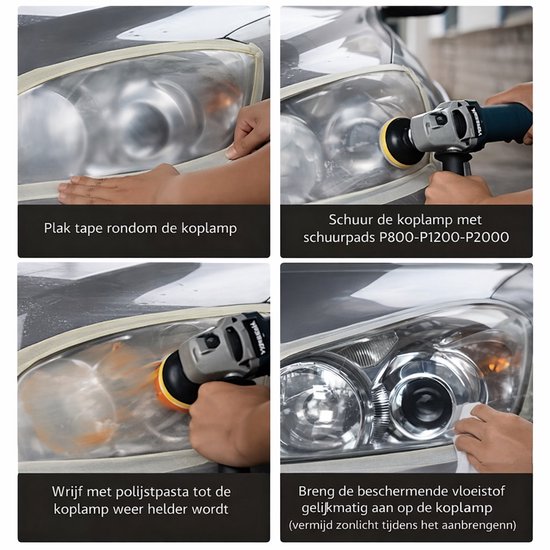 Plak tape rondom de koplamp

Schuur de koplamp met schuurpads P800-P1200-P2000

Wrijf met polijstpasta tot de koplamp weer helder wordt

Breng de beschermende vloeistof gelijkmatig aan op de koplamp (vermijd zonlicht tijdens het aanbrengenn)