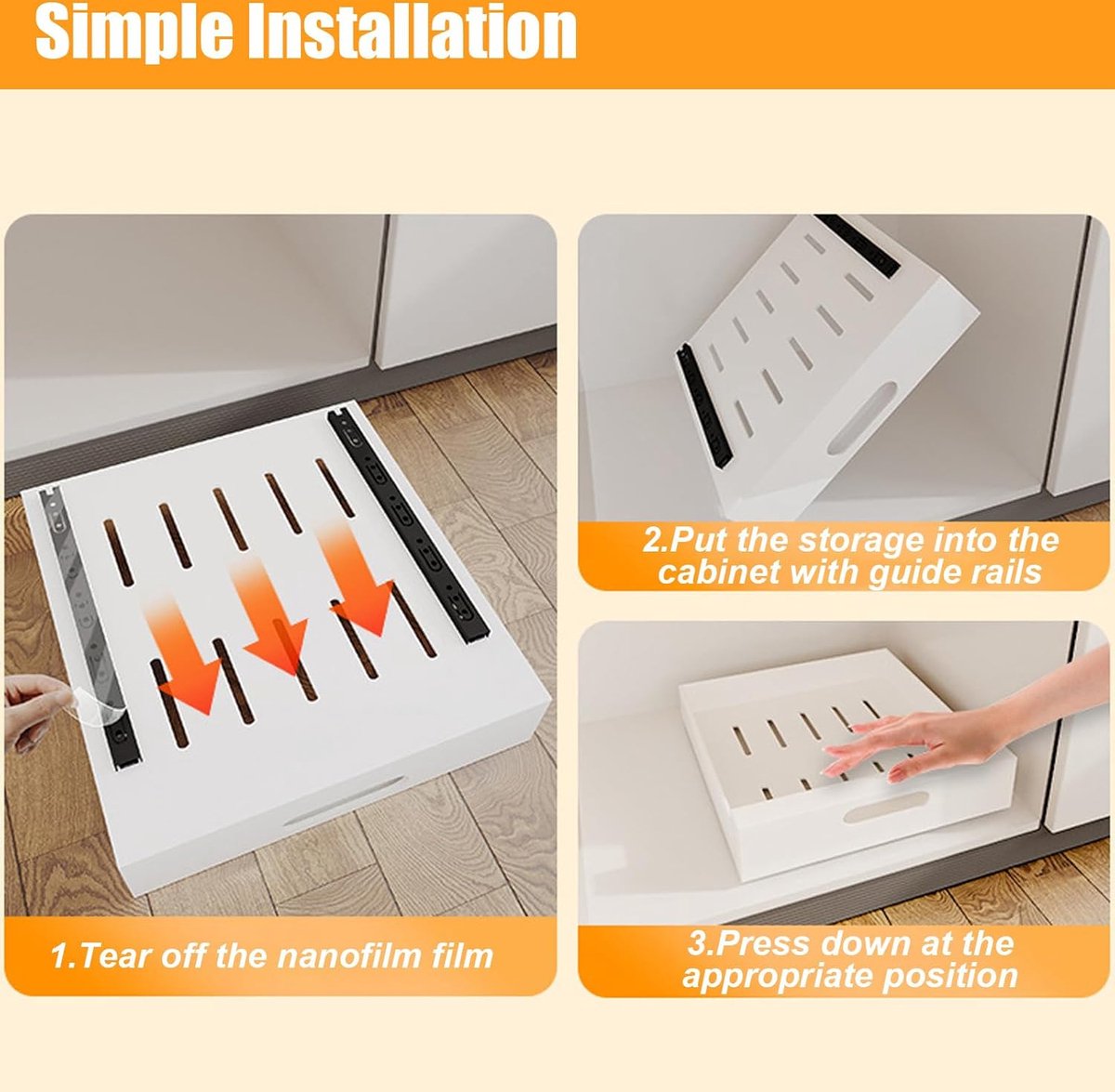 Simple Installation

1.Tear off the nanofilm film

2.Put the storage into the cabinet with guide rails

3.Press down at the appropriate position