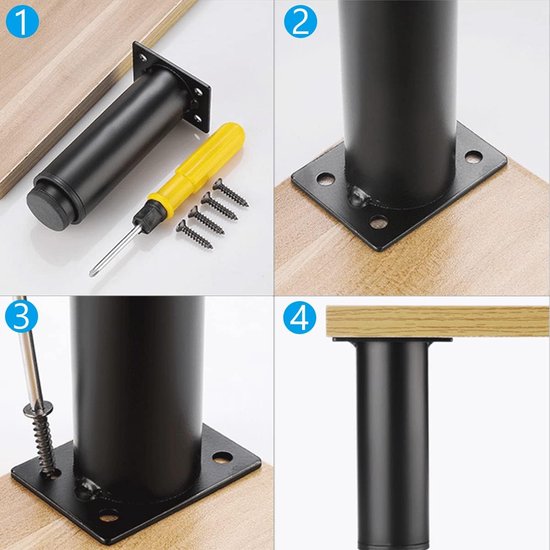 1
2
3
4