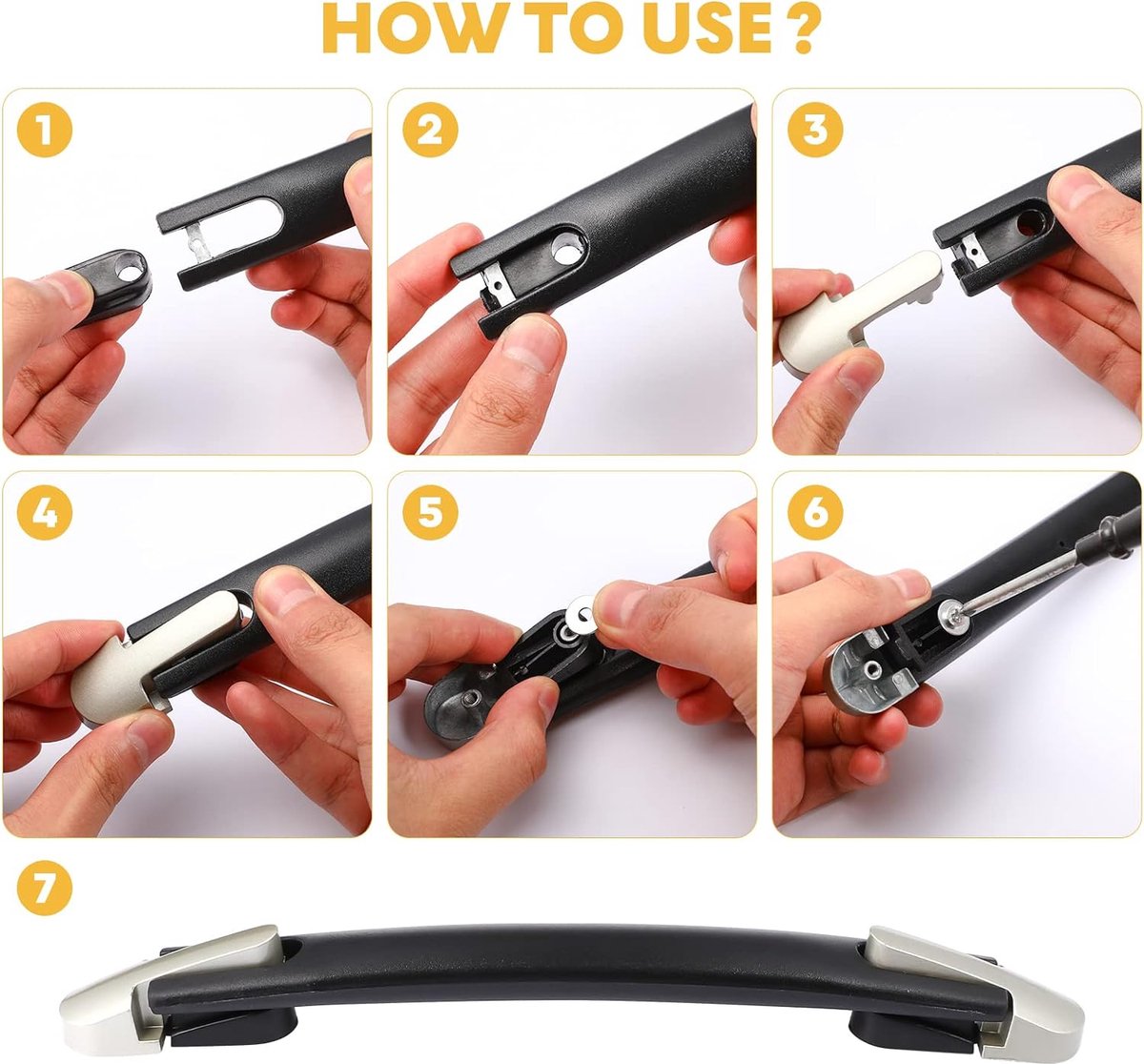 HOW TO USE ?

1

2

3

4

5

6

7