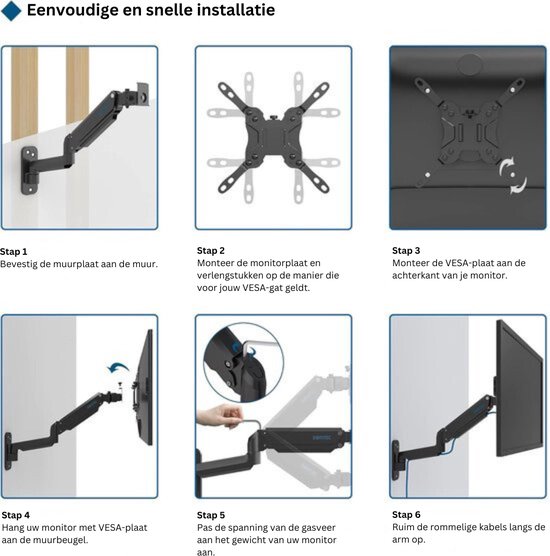 Eenvoudige en snelle installatie

Stap 1
Bevestig de muurplaat aan de muur.

Stap 2
Monteer de monitorplaat en verlengstukken op de manier die voor jouw VESA-gat geldt.

Stap 3
Monteer de VESA-plaat aan de achterkant van je monitor.

Stap 4
Hang uw monitor met VESA-plaat aan de muurbeugel.

Stap 5
Pas de spanning van de gasveer aan het gewicht van uw monitor aan.

Stap 6
Ruim de rommelige kabels langs de arm op.