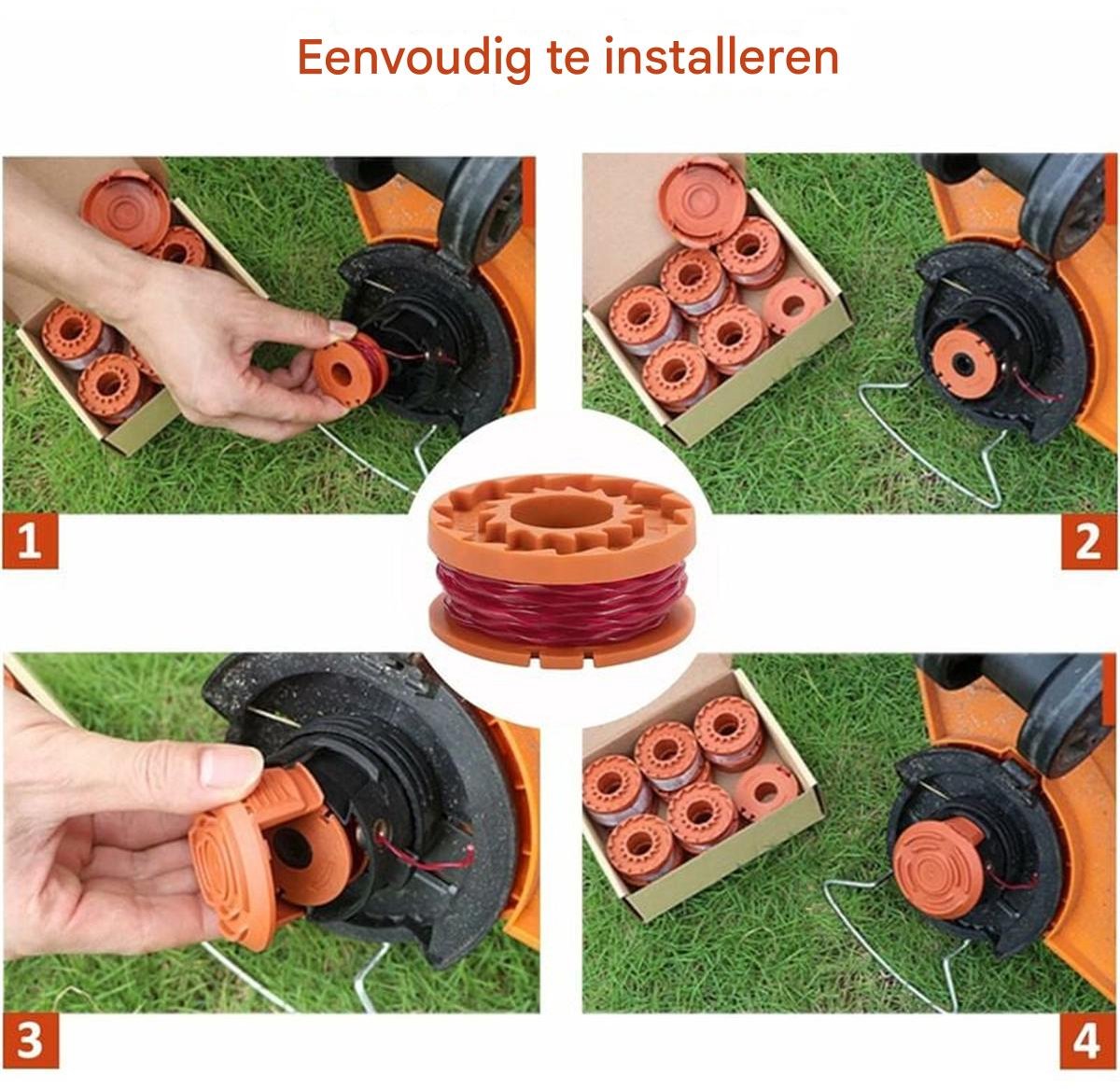 Eenvoudig te installeren

1

2

3

4