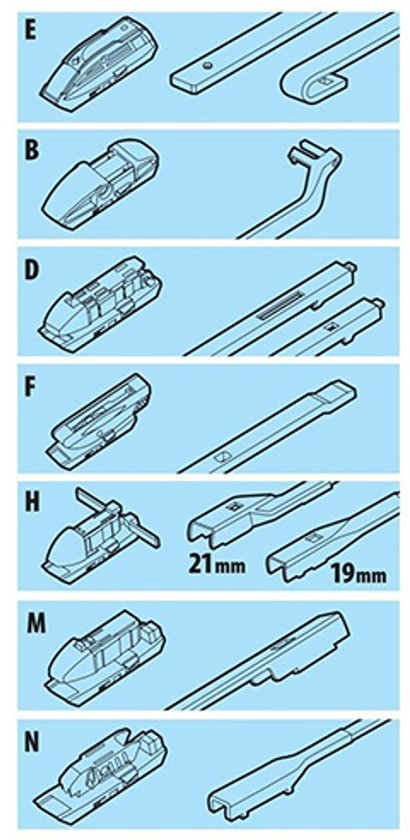 E

B

D

F

H

21mm

19mm

M

N