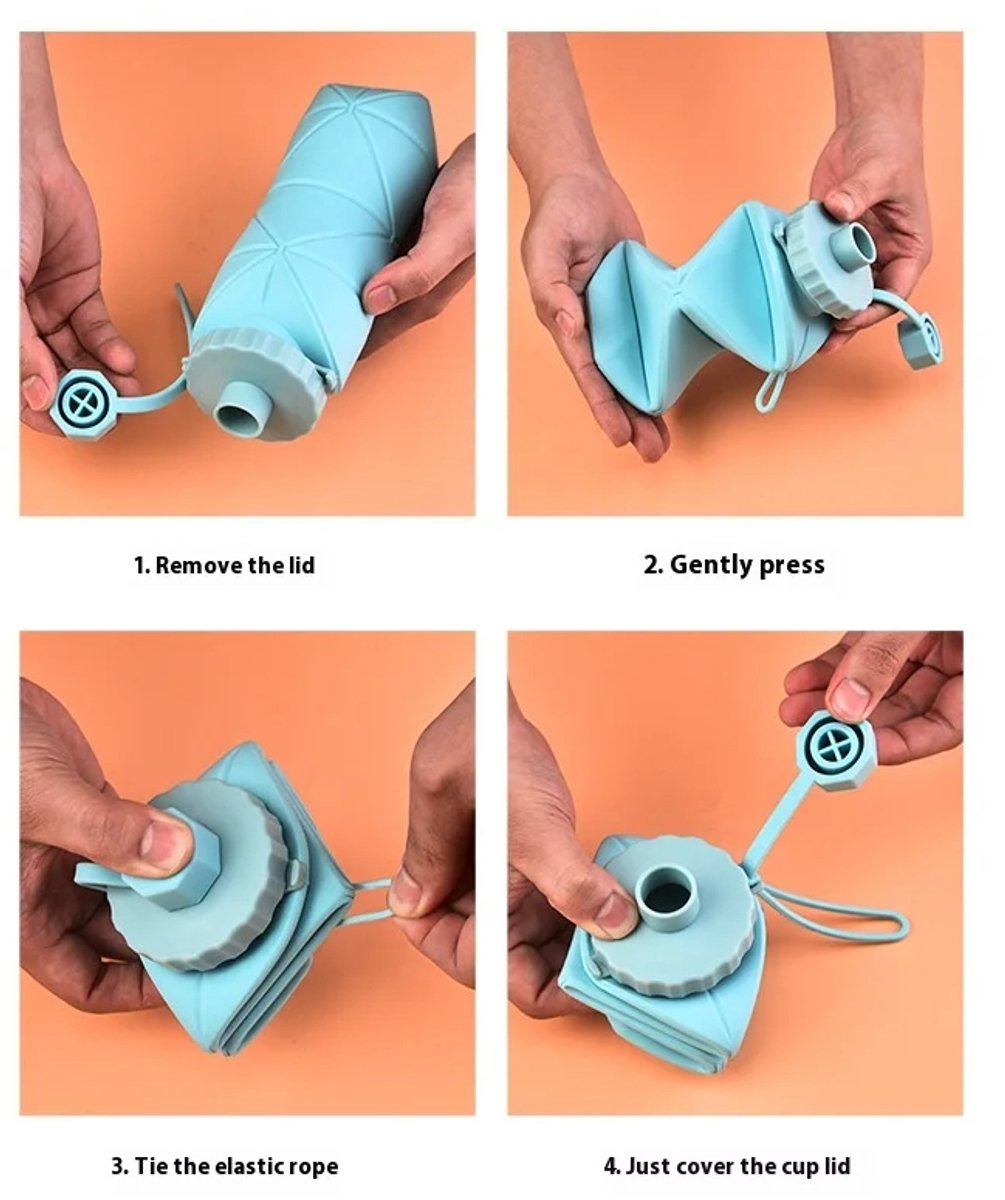 1. Remove the lid

2. Gently press

3. Tie the elastic rope

4. Just cover the cup lid