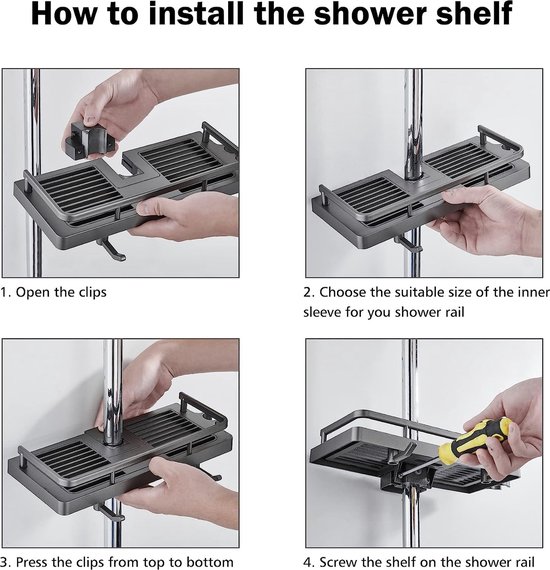 How to install the shower shelf

1. Open the clips

2. Choose the suitable size of the inner sleeve for you shower rail

3. Press the clips from top to bottom

4. Screw the shelf on the shower rail