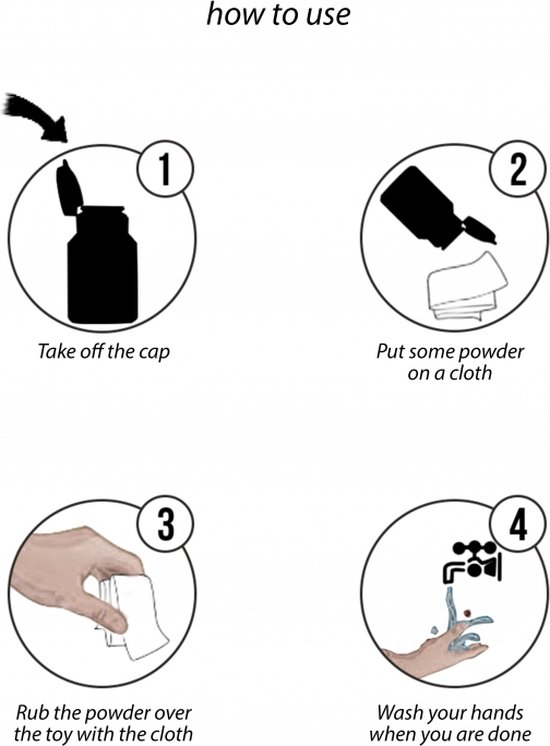 how to use

1

Take off the cap

2

Put some powder on a cloth

3

Rub the powder over the toy with the cloth

4

Wash your hands when you are done