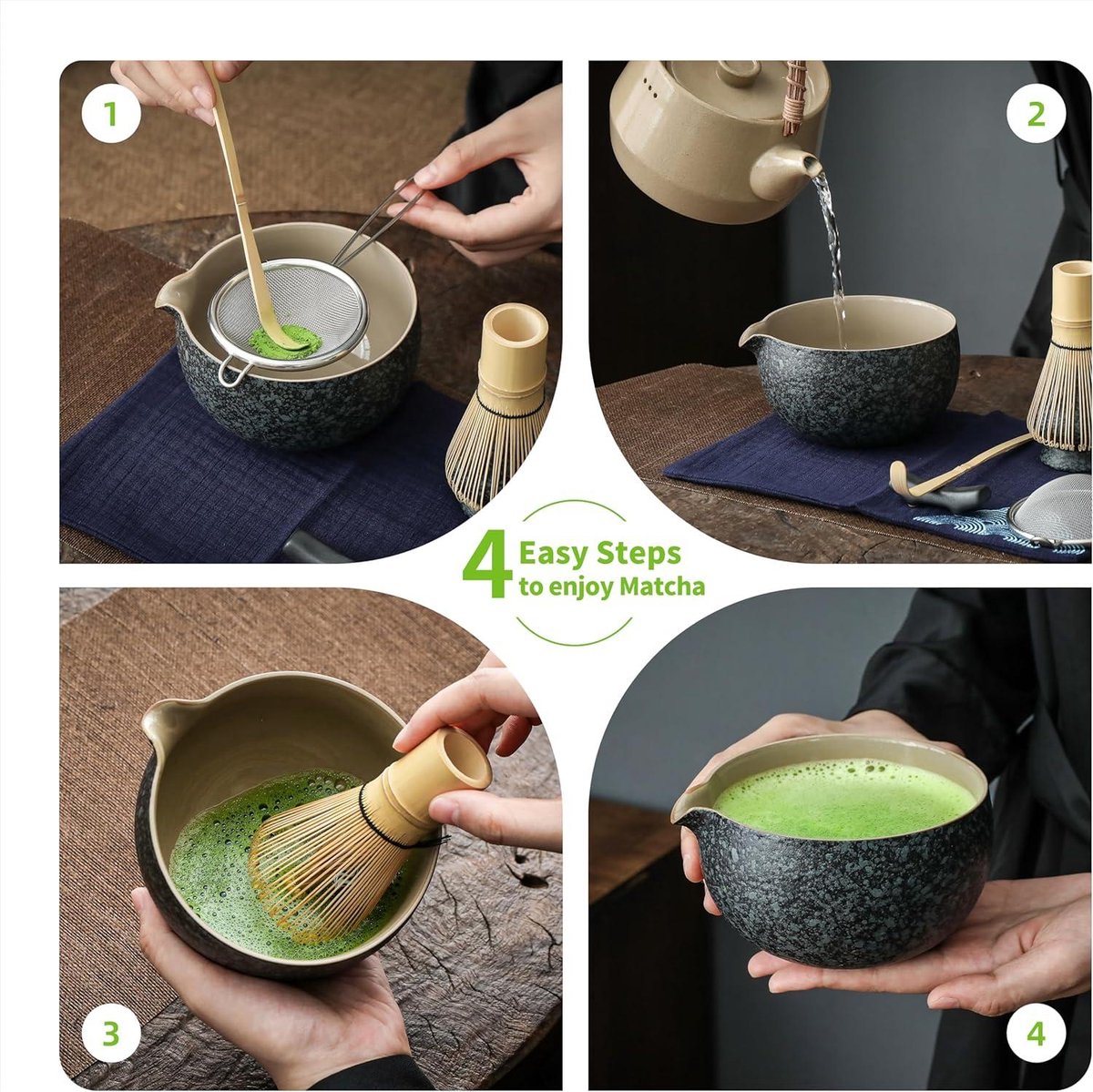 1

2

4 Easy Steps
to enjoy Matcha

3

4