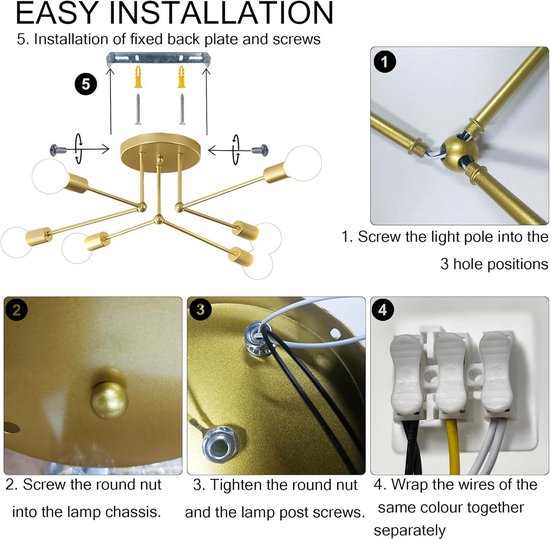 EASY INSTALLATION

5. Installation of fixed back plate and screws

5

1

1. Screw the light pole into the 3 hole positions

2

3

4

2. Screw the round nut into the lamp chassis.

3. Tighten the round nut and the lamp post screws.

4. Wrap the wires of the same colour together separately