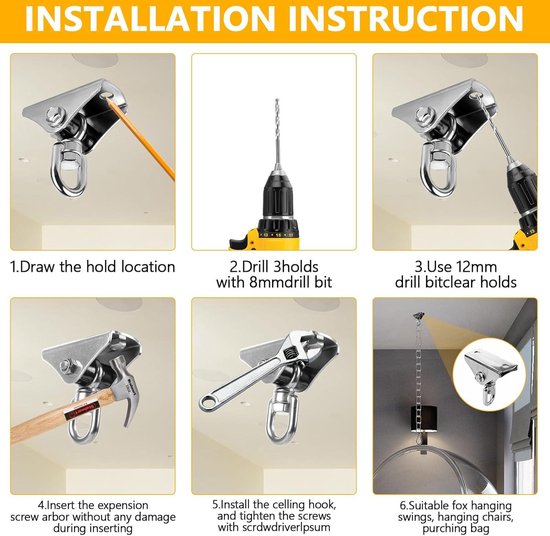 INSTALLATION INSTRUCTION

1.Draw the hold location

2.Drill 3holds with 8mmdrill bit

3.Use 12mm drill bitclear holds

4.Insert the expension screw arbor without any damage during inserting

5.Install the celling hook, and tighten the screws with scrdwdriverlpsum

6.Suitable fox hanging swings, hanging chairs, purching bag