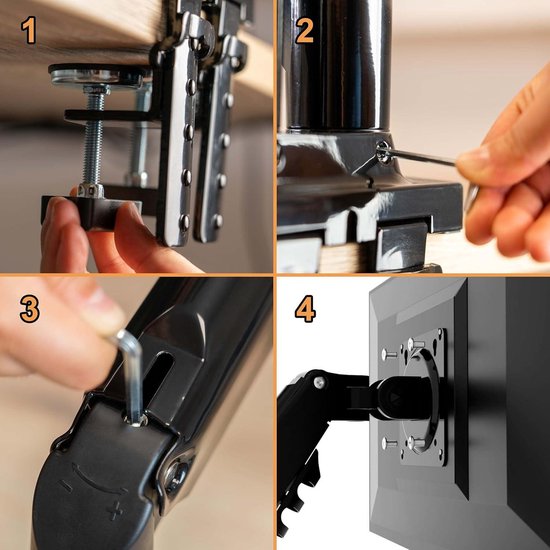 1

2

3

−
+

4