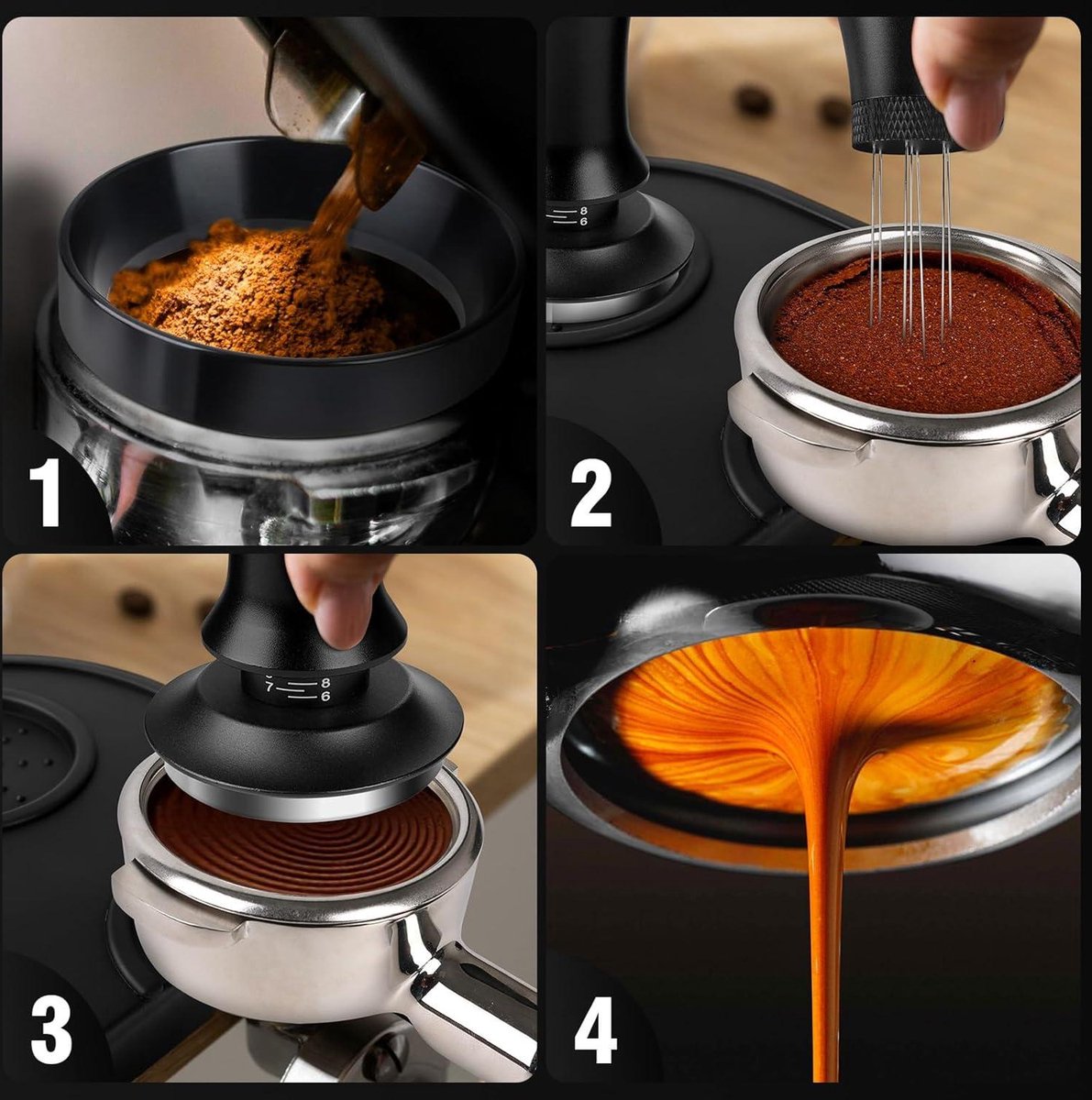 1

8
6

2

7
8
6

3

4