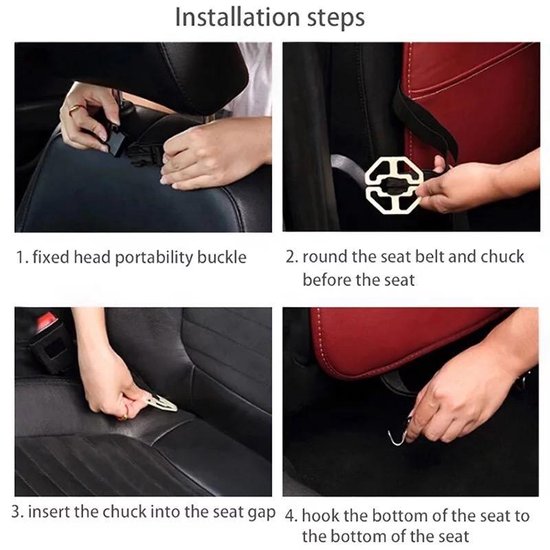 Installation steps

1. fixed head portability buckle

2. round the seat belt and chuck before the seat

3. insert the chuck into the seat gap

4. hook the bottom of the seat to the bottom of the seat