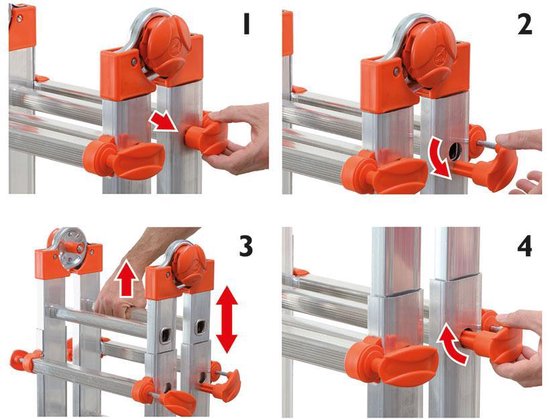 1

2

3

4