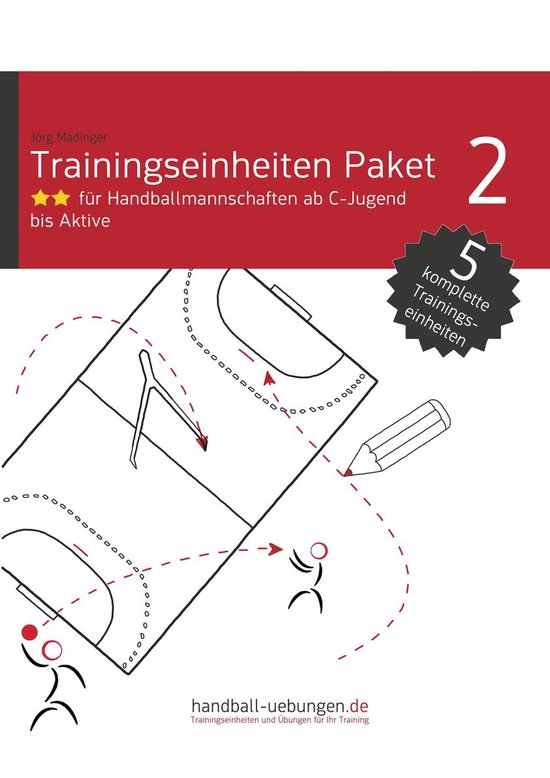 Jörg Madinger

Trainingseinheiten Paket 2

★★ für Handballmannschaften ab C-Jugend bis Aktive

5 komplette Trainingseinheiten

handball-uebungen.de
Trainingseinheiten und Übungen für Ihr Training