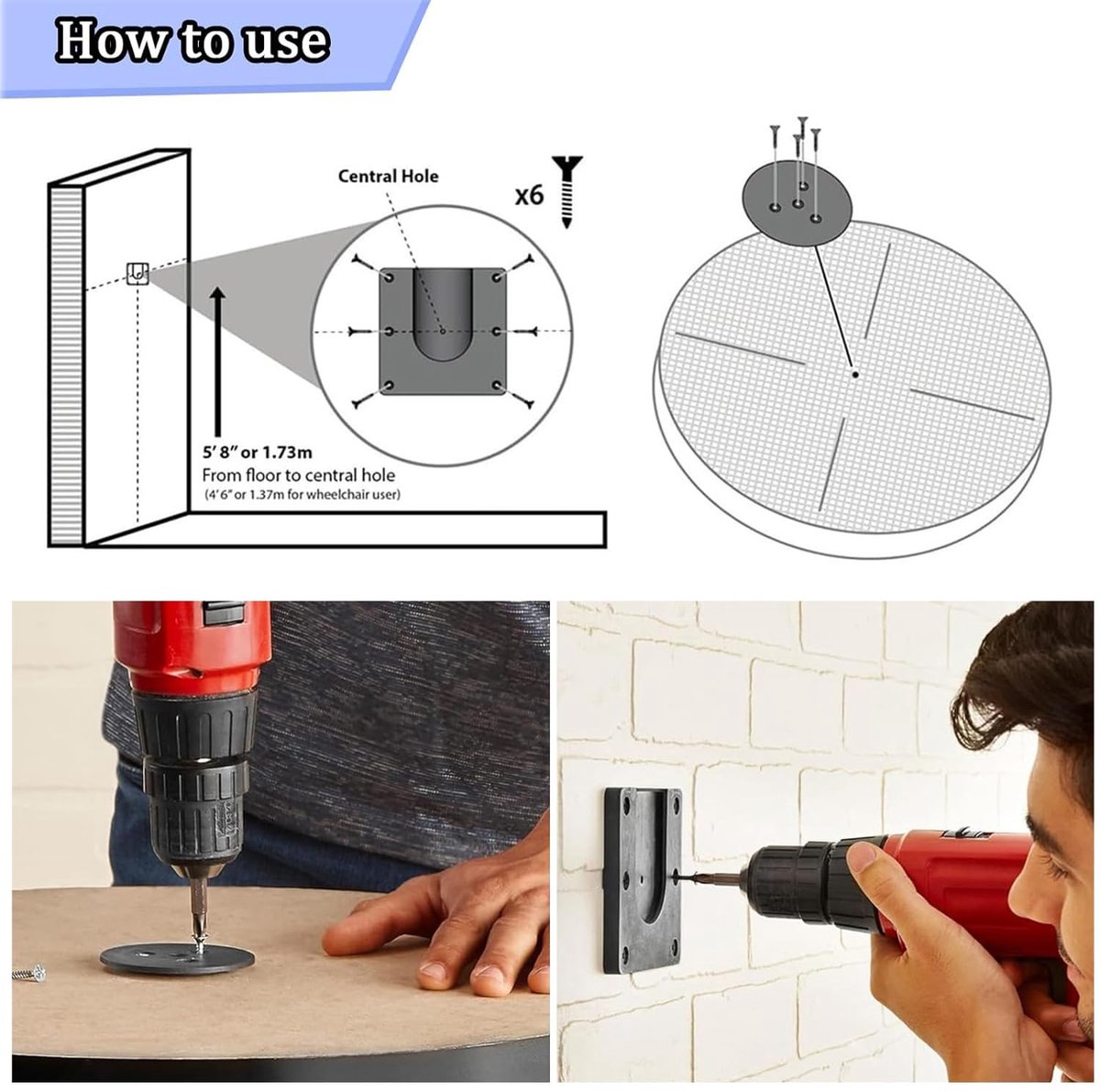 How to use

Central Hole

x6

5' 8" or 1.73m
From floor to central hole
(4' 6" or 1.37m for wheelchair user)