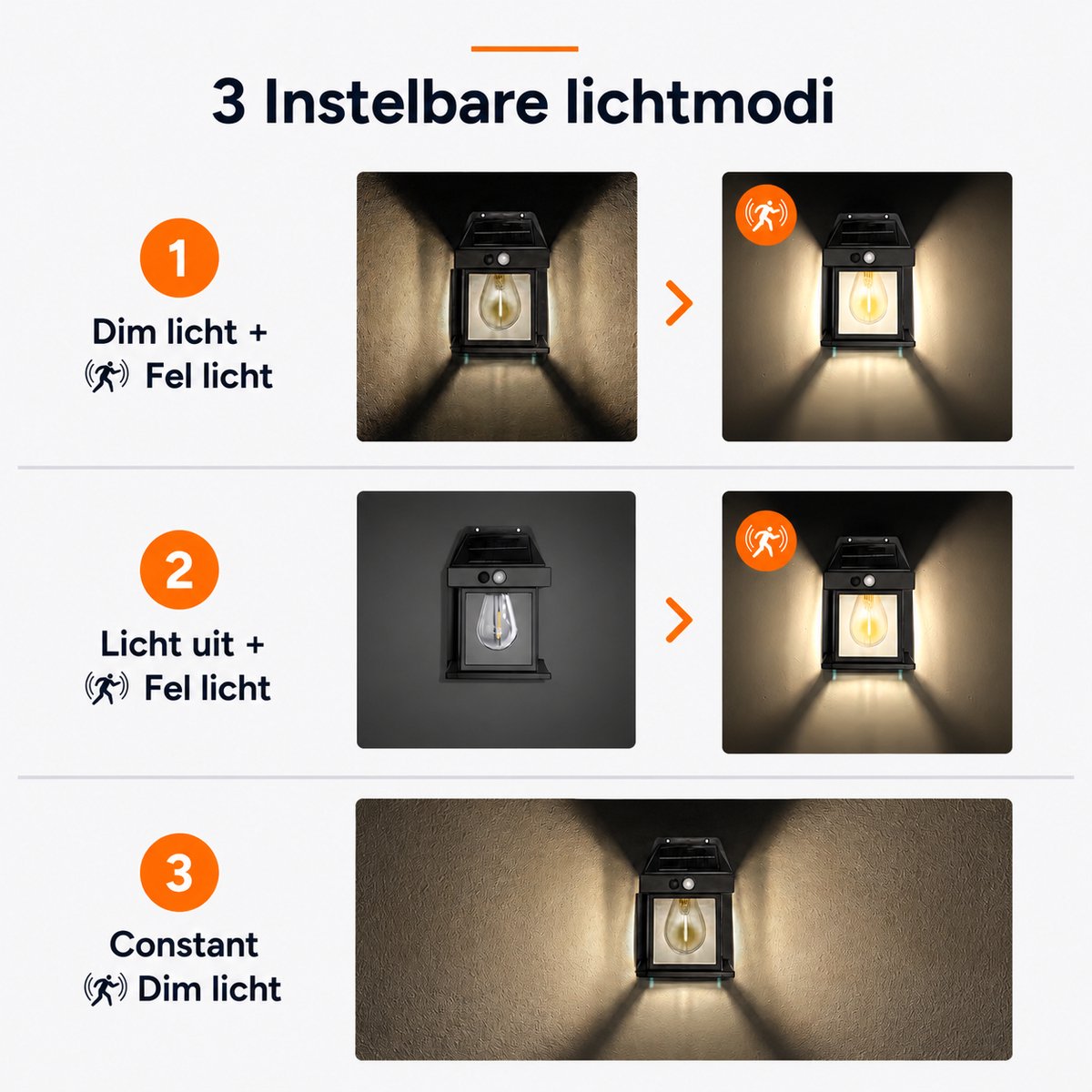 3 Instelbare lichtmodi

1

Dim licht +
Fel licht

2

Licht uit +
Fel licht

3

Constant
Dim licht