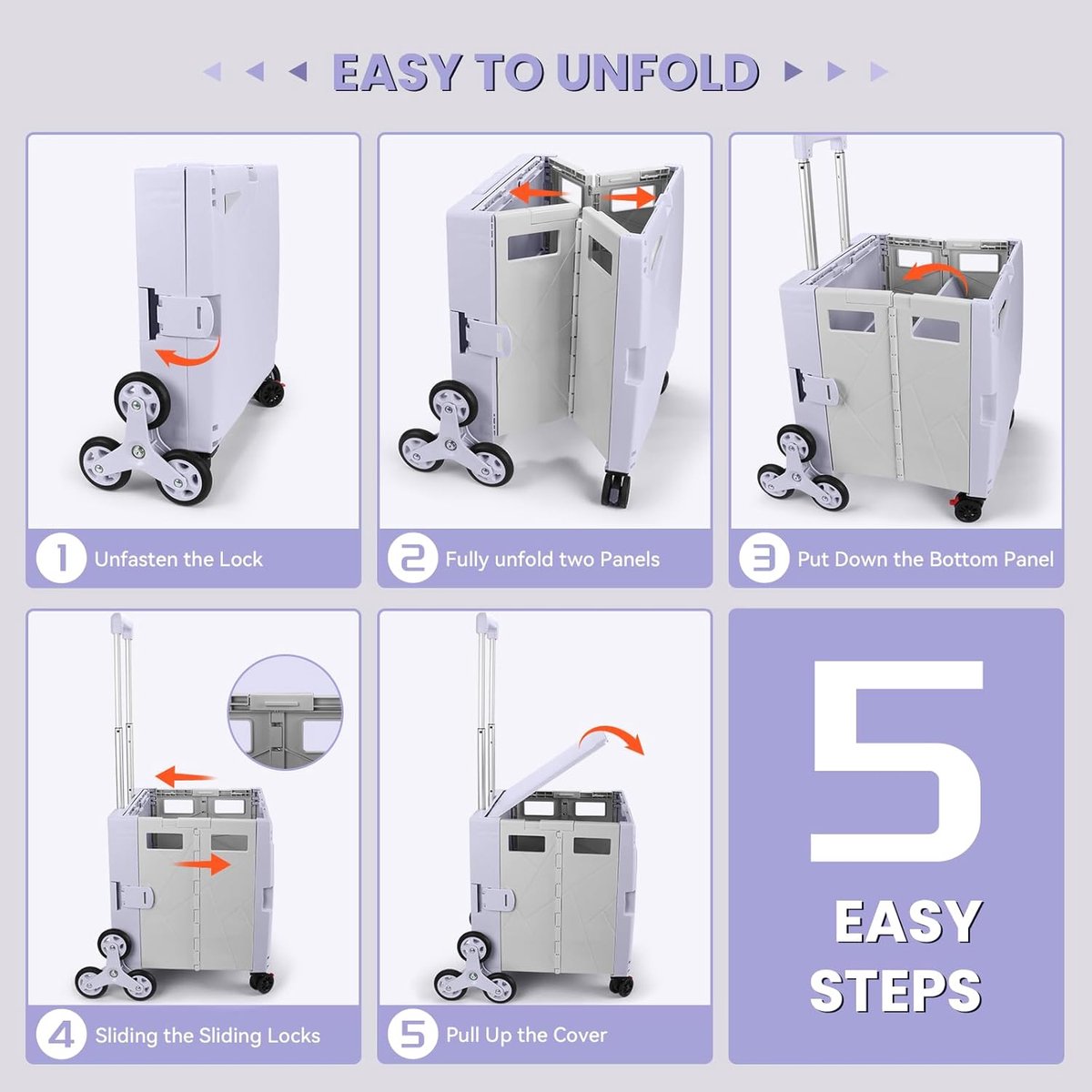 EASY TO UNFOLD

1 Unfasten the Lock

2 Fully unfold two Panels

3 Put Down the Bottom Panel

4 Sliding the Sliding Locks

5 Pull Up the Cover

5 EASY STEPS