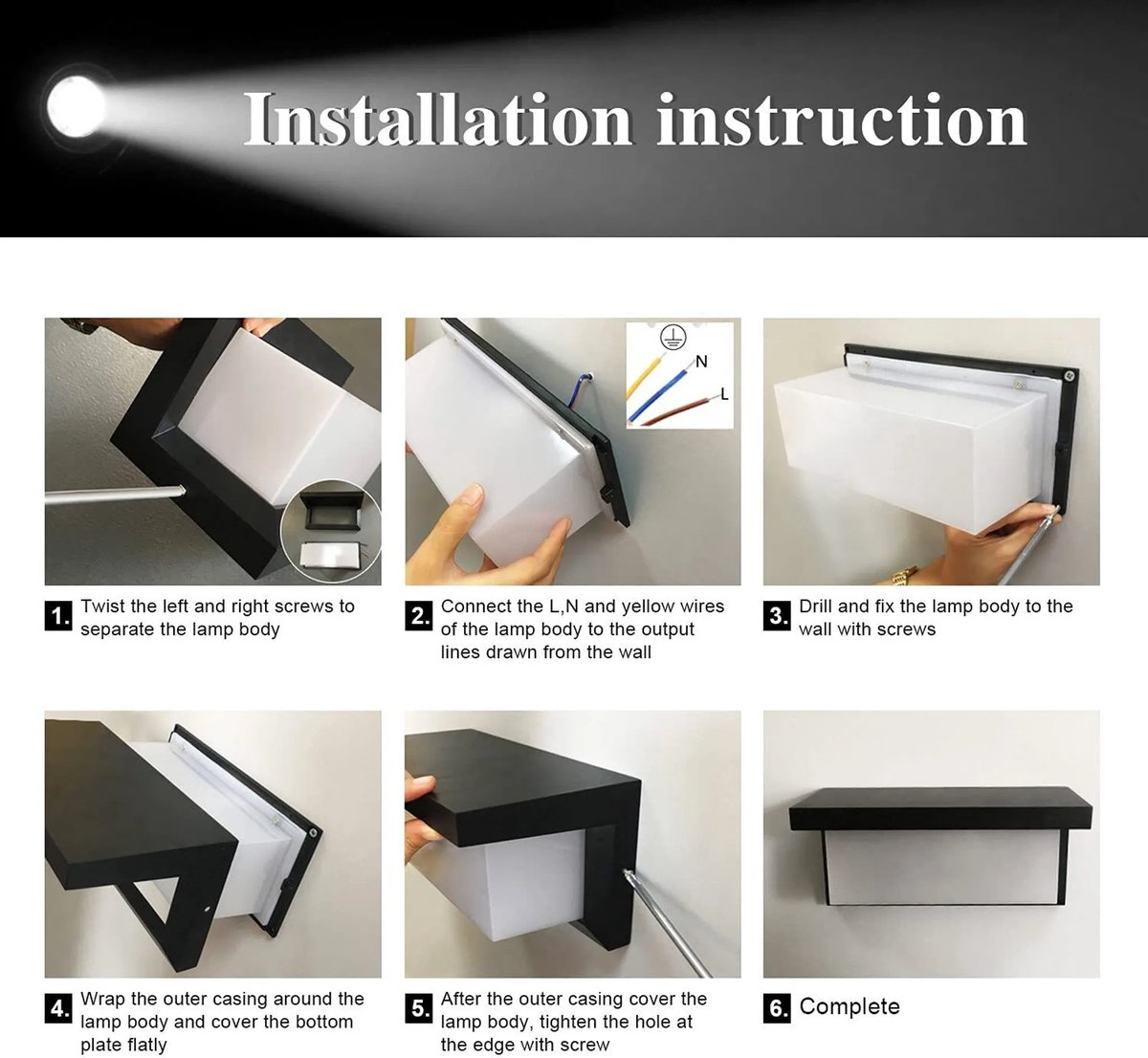 Installation instruction

N

L

1. Twist the left and right screws to separate the lamp body

2. Connect the L,N and yellow wires of the lamp body to the output lines drawn from the wall

3. Drill and fix the lamp body to the wall with screws

4. Wrap the outer casing around the lamp body and cover the bottom plate flatly

5. After the outer casing cover the lamp body, tighten the hole at the edge with screw

6. Complete