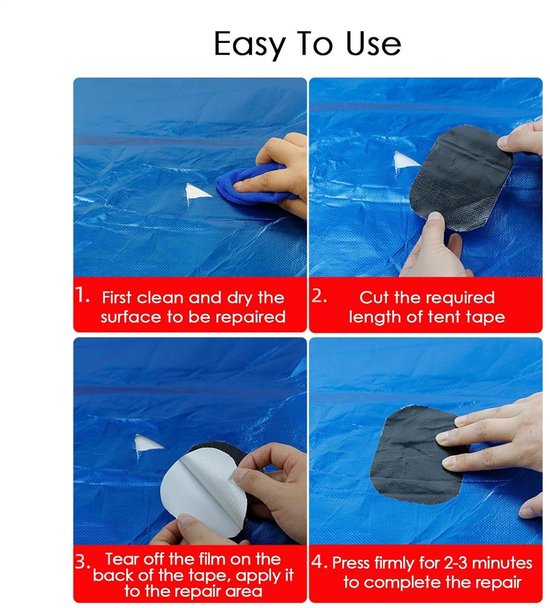 Easy To Use

1. First clean and dry the surface to be repaired

2. Cut the required length of tent tape

3. Tear off the film on the back of the tape, apply it to the repair area

4. Press firmly for 2-3 minutes to complete the repair