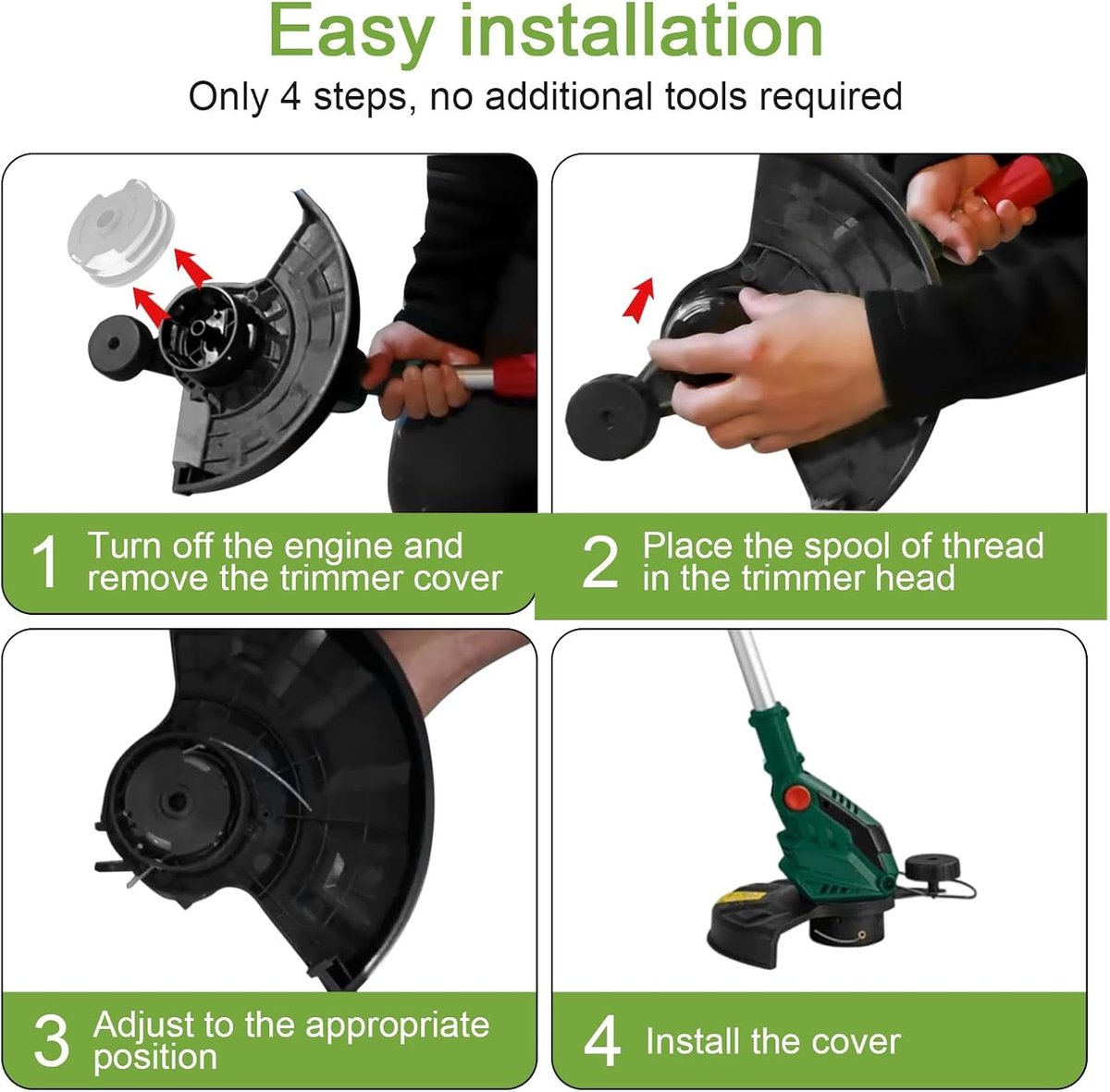 Easy installation

Only 4 steps, no additional tools required

1 Turn off the engine and remove the trimmer cover

2 Place the spool of thread in the trimmer head

3 Adjust to the appropriate position

4 Install the cover