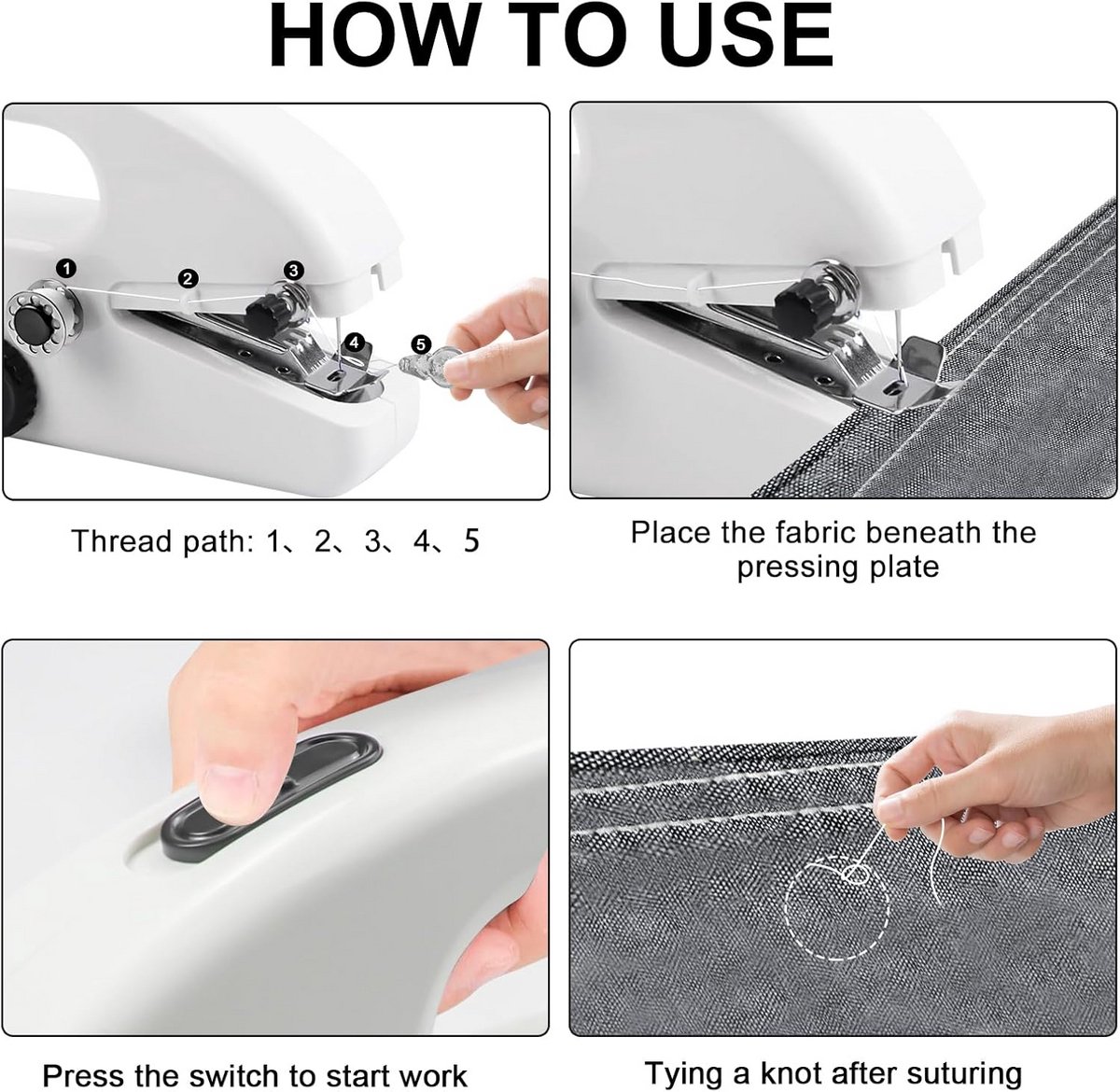 HOW TO USE

1 2 3 4 5

Thread path: 1、2、3、4、5

Place the fabric beneath the pressing plate

Press the switch to start work

Tying a knot after suturing