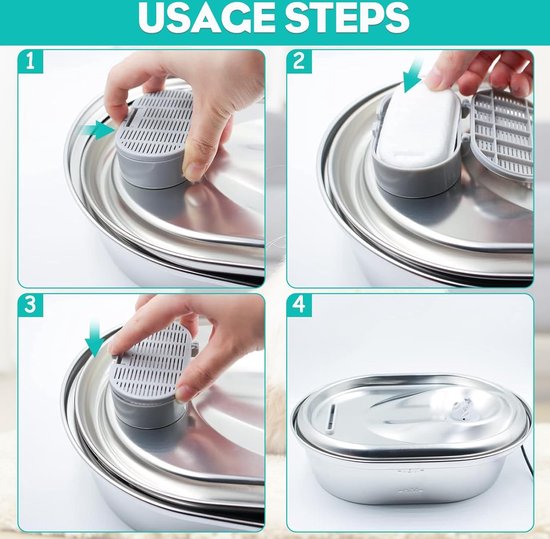 USAGE STEPS

1

2

3

4