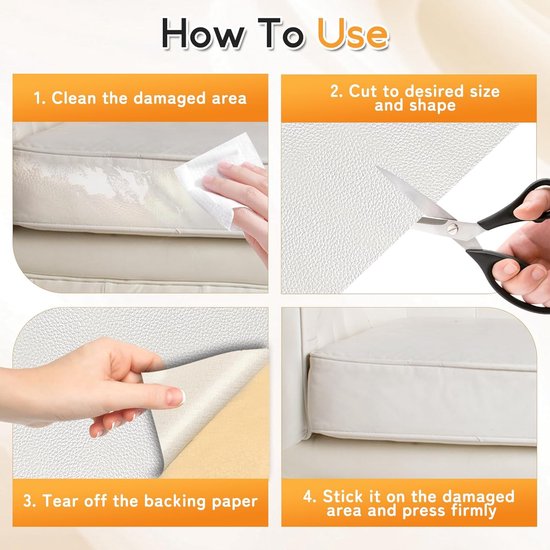 How To Use

1. Clean the damaged area

2. Cut to desired size and shape

3. Tear off the backing paper

4. Stick it on the damaged area and press firmly