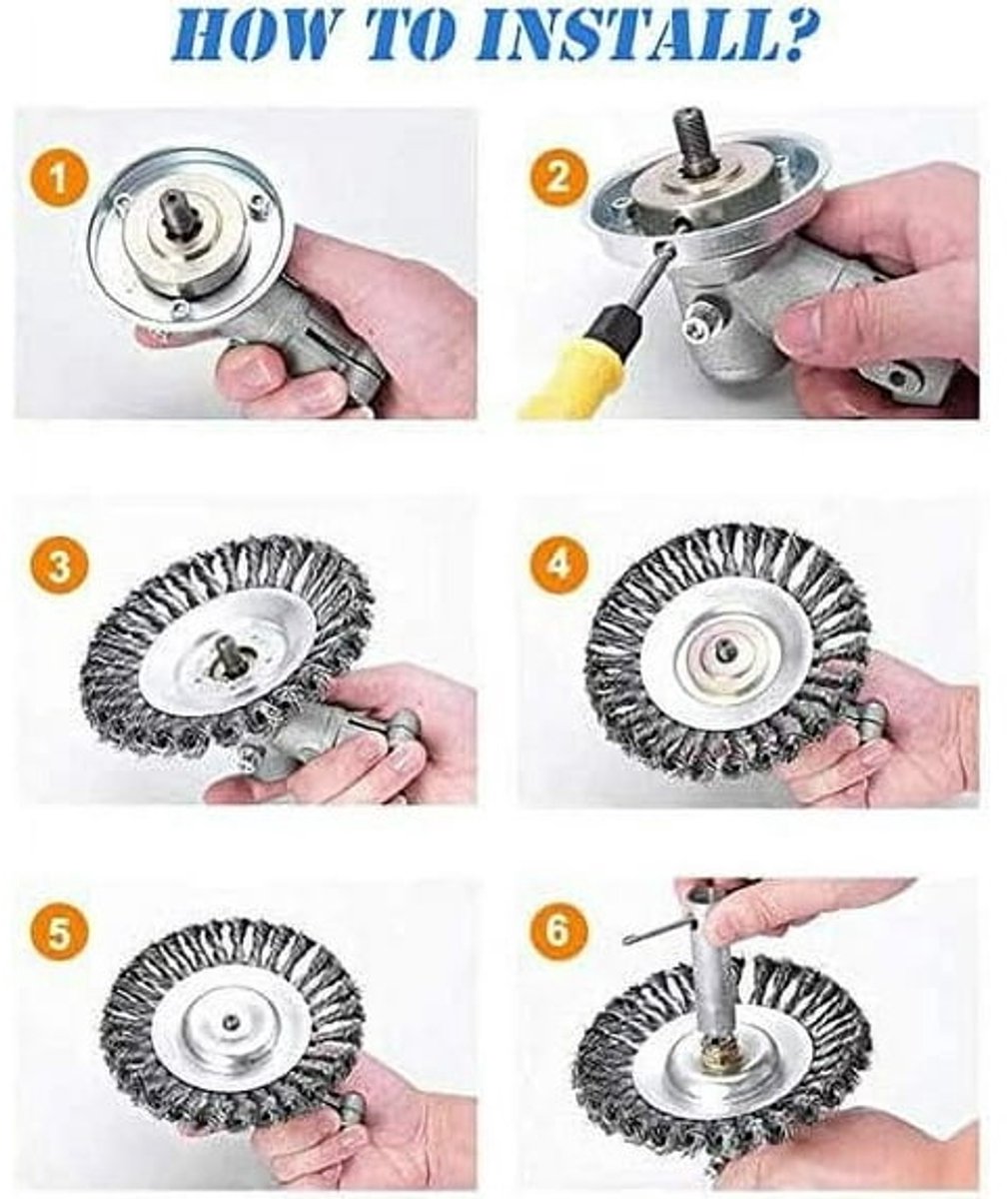 HOW TO INSTALL?

1

2

3

4

5

6