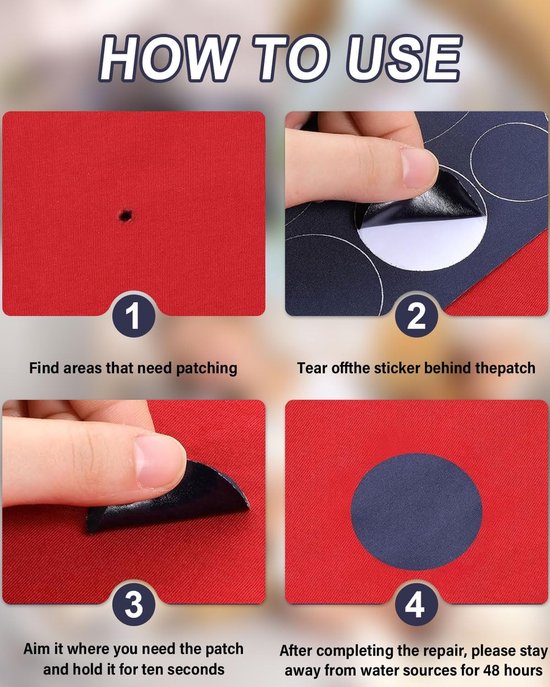 HOW TO USE

1

Find areas that need patching

2

Tear offthe sticker behind thepatch

3

Aim it where you need the patch and hold it for ten seconds

4

After completing the repair, please stay away from water sources for 48 hours