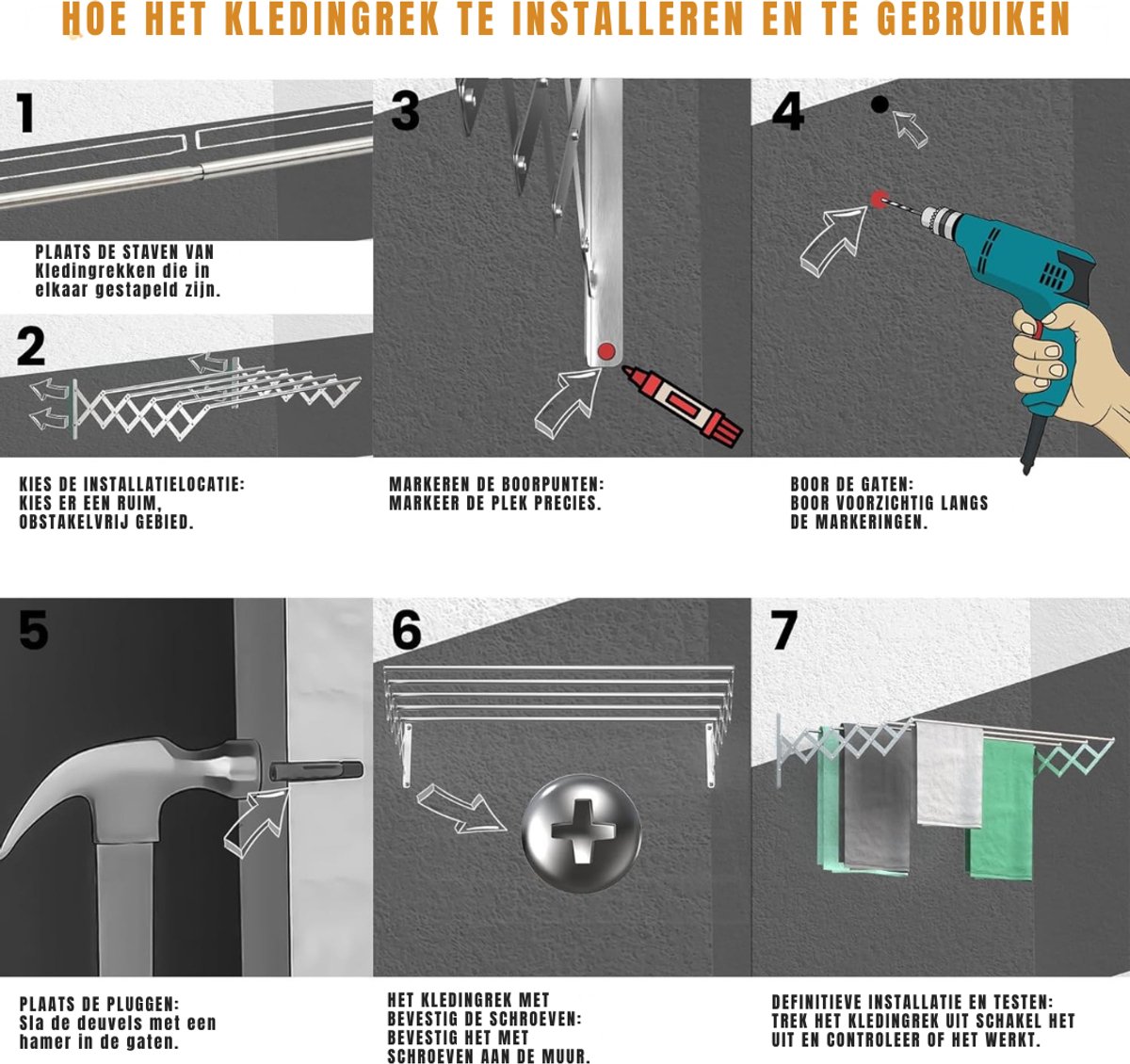 HOE HET KLEDINGREK TE INSTALLEREN EN TE GEBRUIKEN

1

PLAATS DE STAVEN VAN Kledingrekken die in elkaar gestapeld zijn.

2

KIES DE INSTALLATIELOCATIE: KIES ER EEN RUIM, OBSTAKELVRIJ GEBIED.

3

MARKEREN DE BOORPUNTEN: MARKEER DE PLEK PRECIES.

4

BOOR DE GATEN: BOOR VOORZICHTIG LANGS DE MARKERINGEN.

5

PLAATS DE PLUGGEN: Sla de deuvels met een hamer in de gaten.

6

HET KLEDINGREK MET BEVESTIG DE SCHROEVEN: BEVESTIG HET MET SCHROEVEN AAN DE MUUR.

7

DEFINITIEVE INSTALLATIE EN TESTEN: TREK HET KLEDINGREK UIT SCHAKEL HET UIT EN CONTROLEER OF HET WERKT.