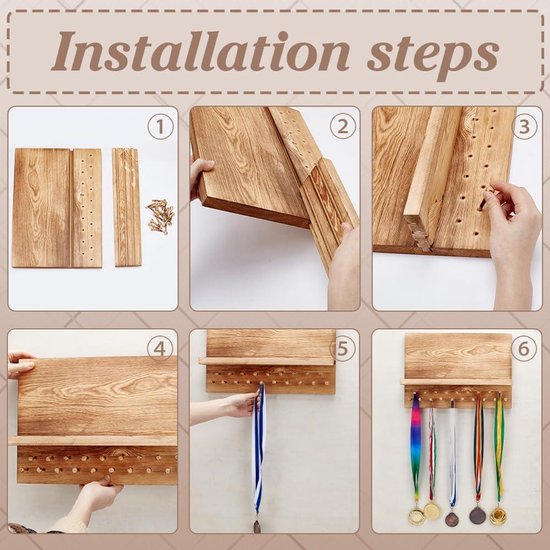 Installation steps

1

2

3

4

5

6