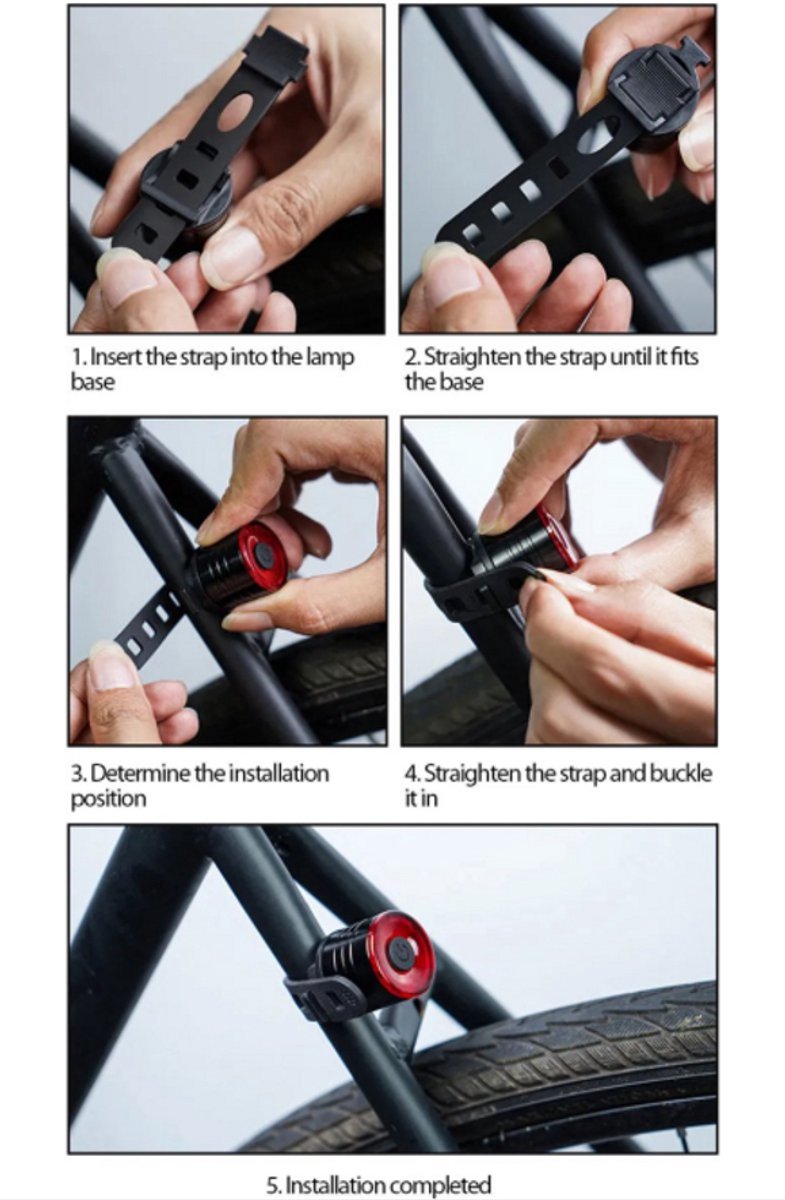 1. Insert the strap into the lamp base

2. Straighten the strap until it fits the base

3. Determine the installation position

4. Straighten the strap and buckle it in

5. Installation completed