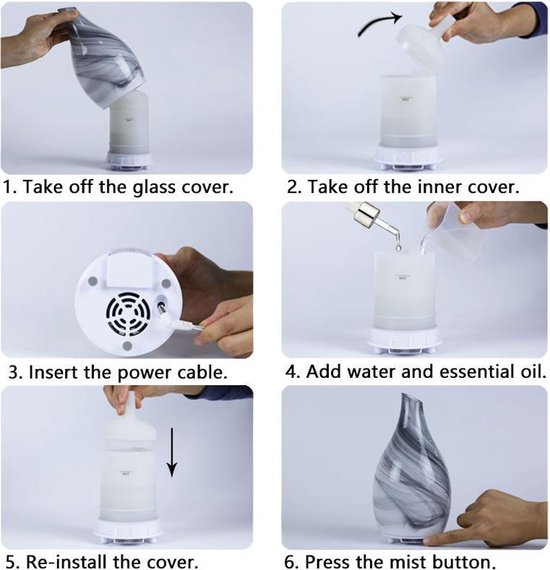 1. Take off the glass cover.

2. Take off the inner cover.

3. Insert the power cable.

4. Add water and essential oil.

5. Re-install the cover.

6. Press the mist button.