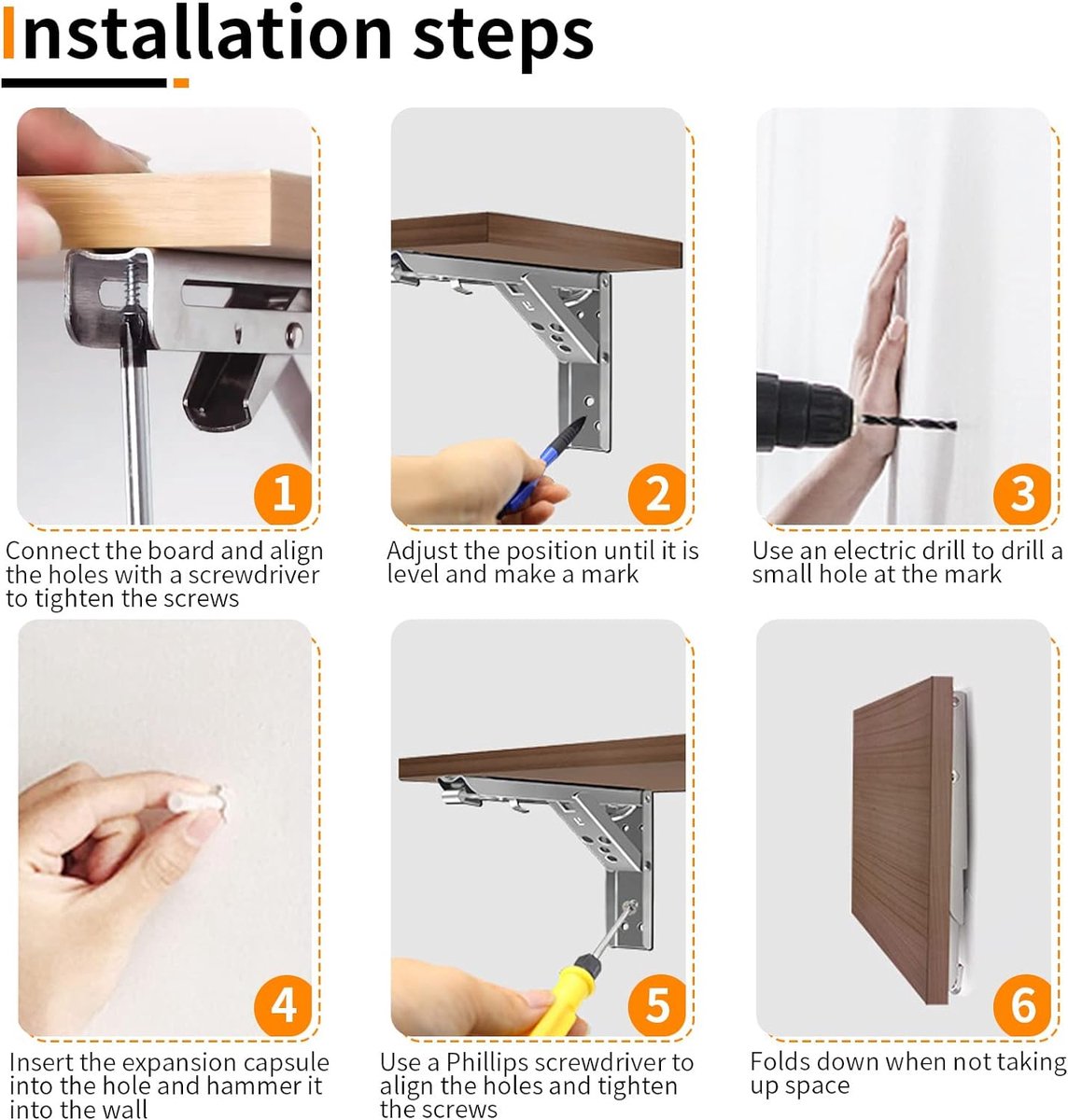 Installation steps

1

Connect the board and align the holes with a screwdriver to tighten the screws

2

Adjust the position until it is level and make a mark

3

Use an electric drill to drill a small hole at the mark

4

Insert the expansion capsule into the hole and hammer it into the wall

5

Use a Phillips screwdriver to align the holes and tighten the screws

6

Folds down when not taking up space