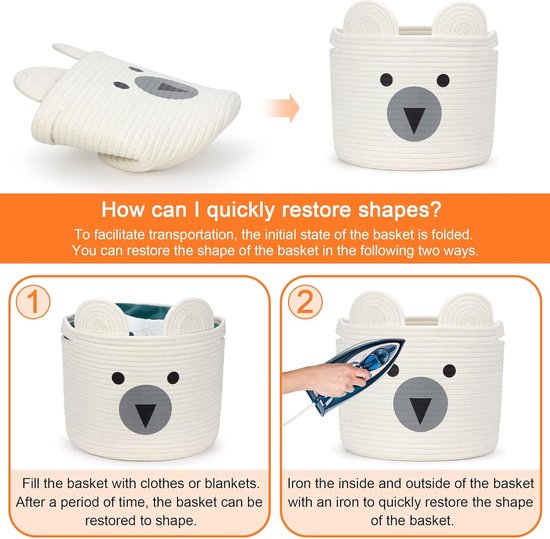 How can I quickly restore shapes?

To facilitate transportation, the initial state of the basket is folded. You can restore the shape of the basket in the following two ways.

1

Fill the basket with clothes or blankets. After a period of time, the basket can be restored to shape.

2

Iron the inside and outside of the basket with an iron to quickly restore the shape of the basket.