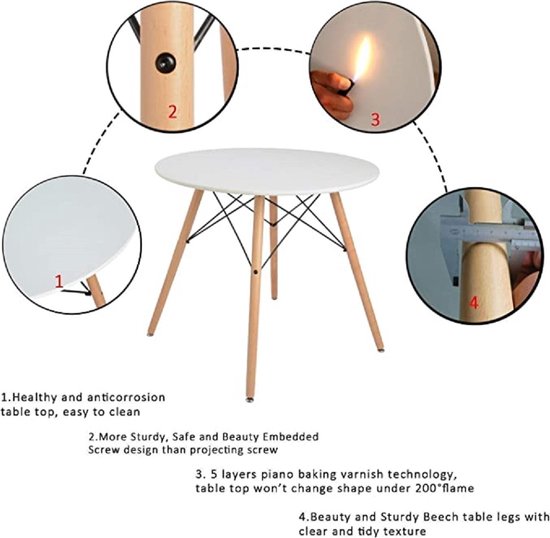 2

3

1

4

1.Healthy and anticorrosion table top, easy to clean

2.More Sturdy, Safe and Beauty Embedded Screw design than projecting screw

3. 5 layers piano baking varnish technology, table top won't change shape under 200°flame

4.Beauty and Sturdy Beech table legs with clear and tidy texture