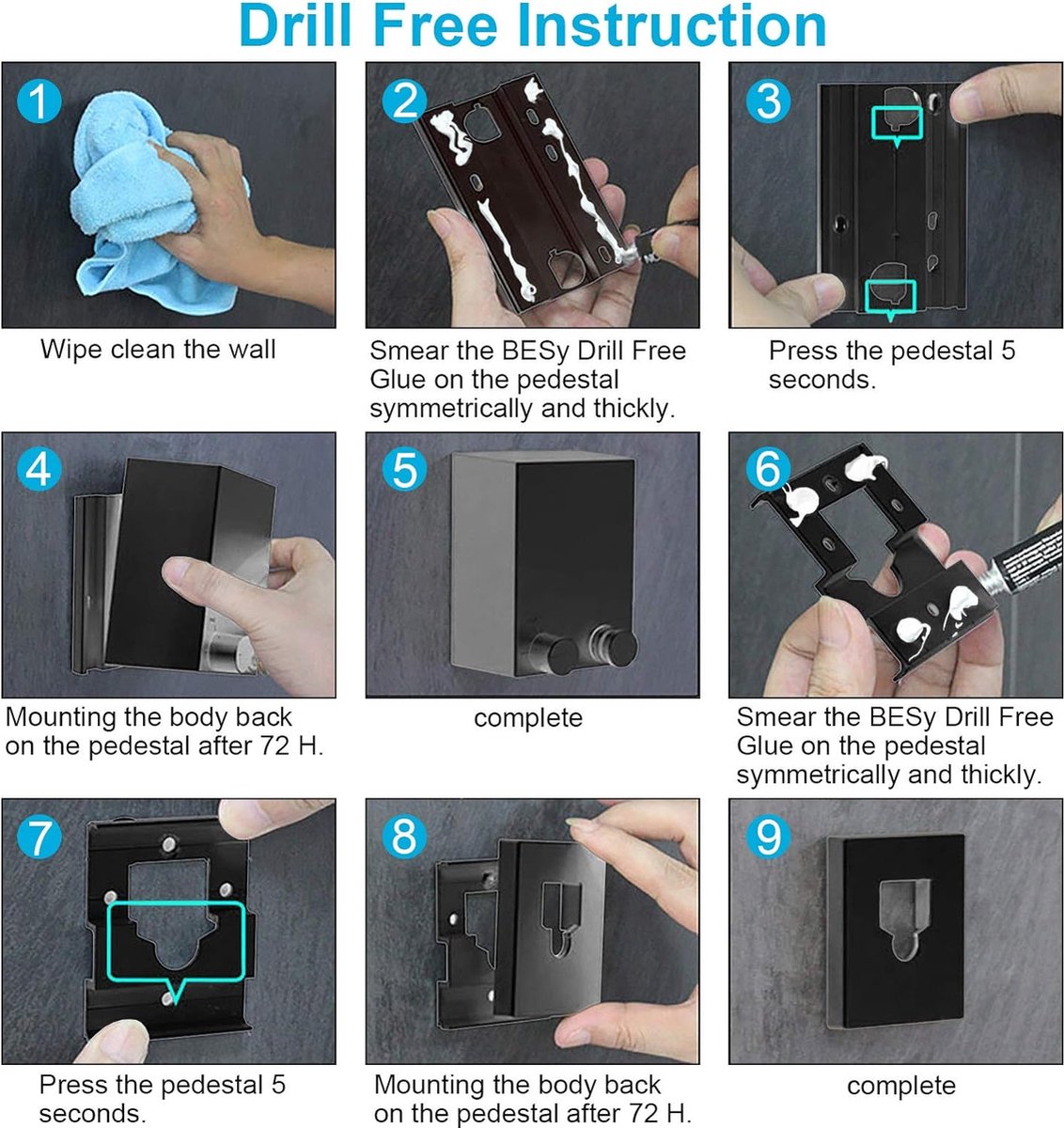 Drill Free Instruction

1

Wipe clean the wall

2

Smear the BESy Drill Free Glue on the pedestal symmetrically and thickly.

3

Press the pedestal 5 seconds.

4

Mounting the body back on the pedestal after 72 H.

5

complete

6

Smear the BESy Drill Free Glue on the pedestal symmetrically and thickly.

7

Press the pedestal 5 seconds.

8

Mounting the body back on the pedestal after 72 H.

9

complete