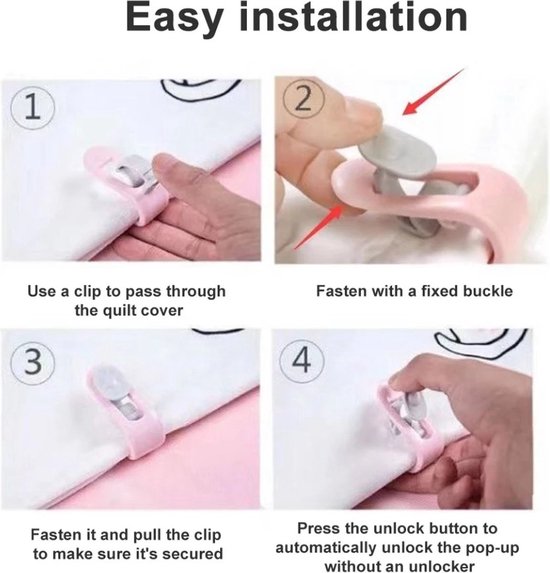 Easy installation

1

Use a clip to pass through the quilt cover

2

Fasten with a fixed buckle

3

Fasten it and pull the clip to make sure it's secured

4

Press the unlock button to automatically unlock the pop-up without an unlocker