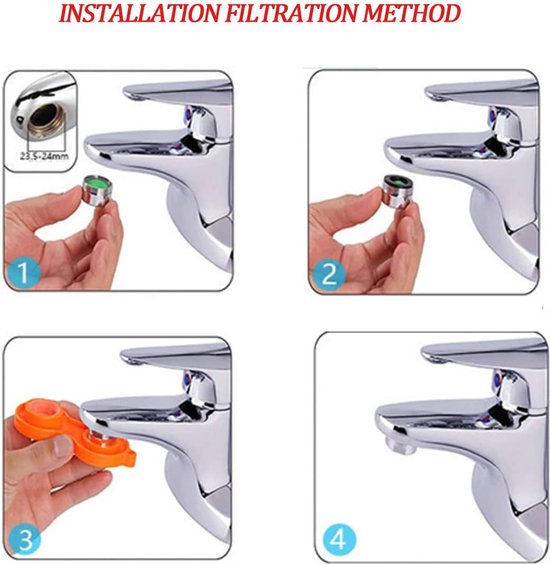 INSTALLATION FILTRATION METHOD

23,5-24mm

1

2

3

4