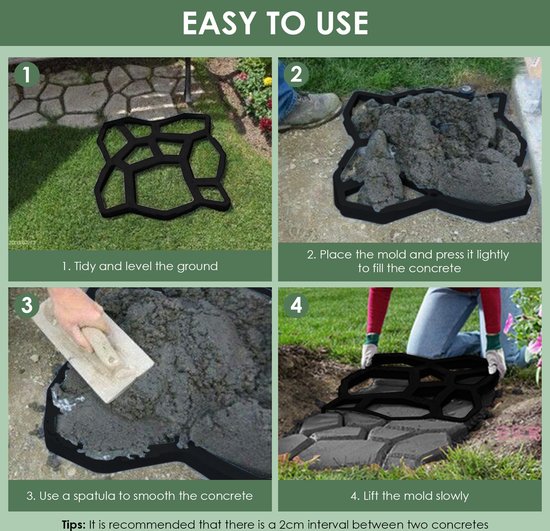 EASY TO USE

1

1. Tidy and level the ground

2

2. Place the mold and press it lightly to fill the concrete

3

3. Use a spatula to smooth the concrete

4

4. Lift the mold slowly

Tips: It is recommended that there is a 2cm interval between two concretes