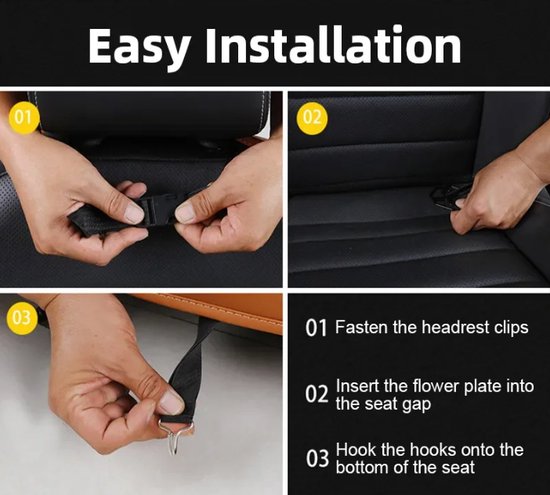 Easy Installation

01

02

03

01 Fasten the headrest clips

02 Insert the flower plate into the seat gap

03 Hook the hooks onto the bottom of the seat