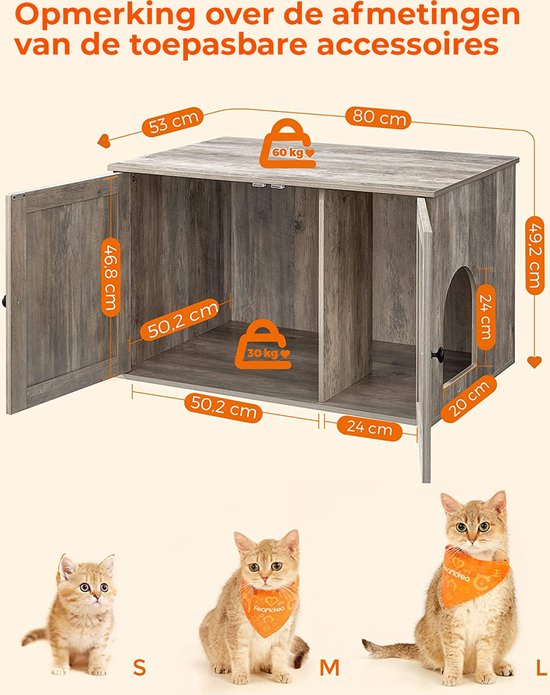 Opmerking over de afmetingen van de toepasbare accessoires

53 cm
80 cm
60 kg
49,2 cm
46,8 cm
50,2 cm
30 kg
24 cm
50,2 cm
24 cm
20 cm

Feandrea
Feandrea

S
M
L