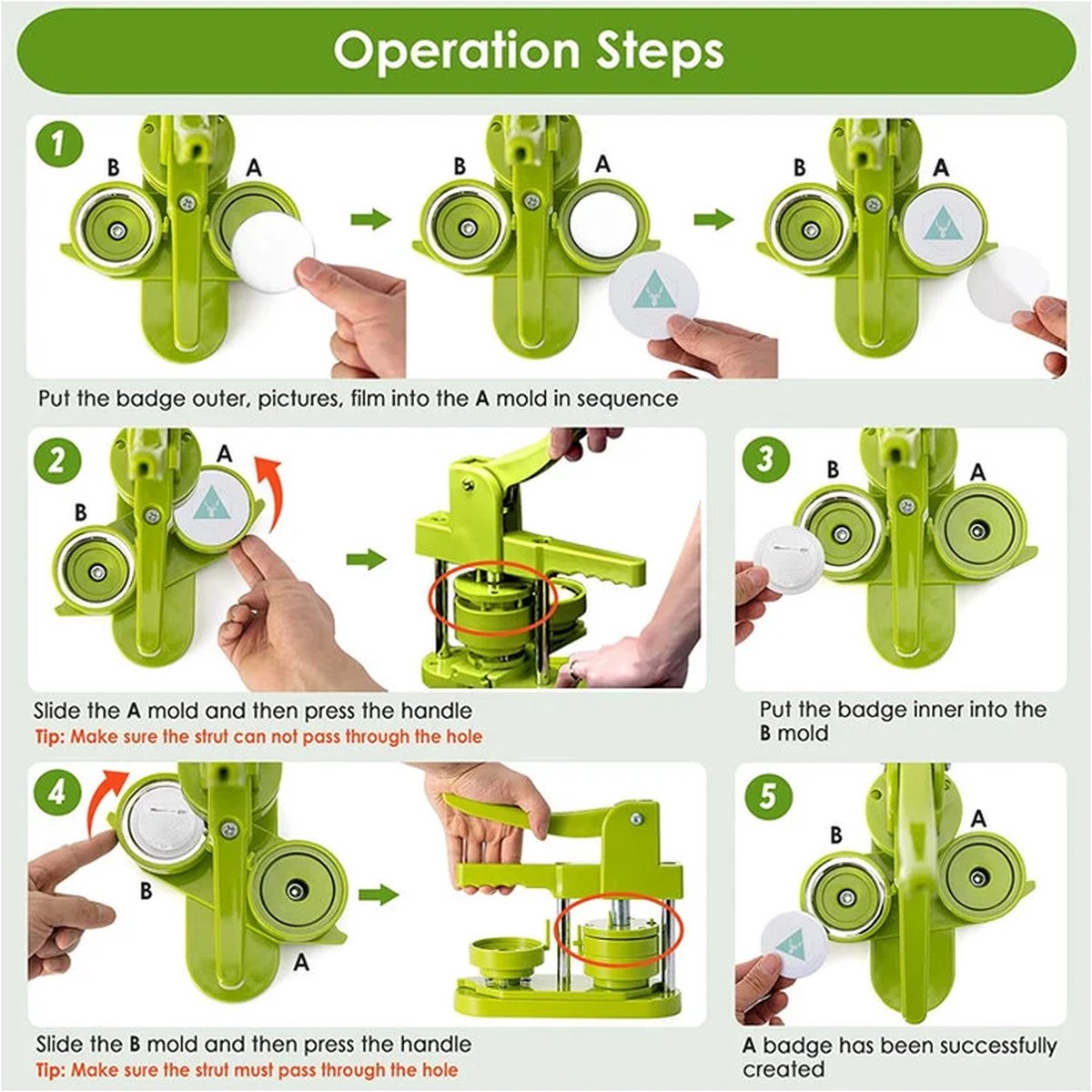 Operation Steps

1

B A

B A

B A

Put the badge outer, pictures, film into the A mold in sequence

2

A

B

Slide the A mold and then press the handle
Tip: Make sure the strut can not pass through the hole

3

B A

Put the badge inner into the B mold

4

B

A

Slide the B mold and then press the handle
Tip: Make sure the strut must pass through the hole

5

B A

A badge has been successfully created