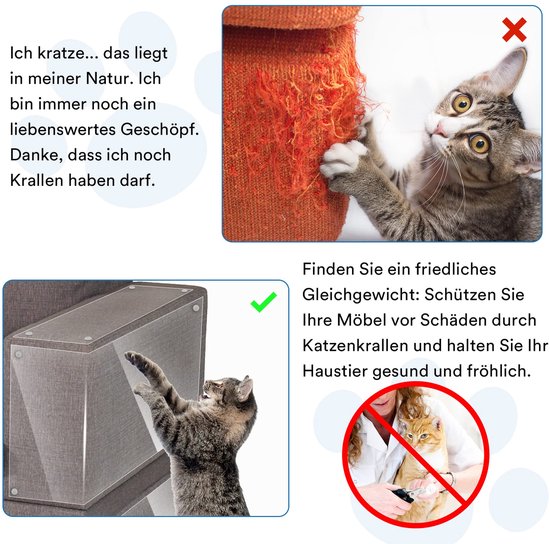 Ich kratze... das liegt in meiner Natur. Ich bin immer noch ein liebenswertes Geschöpf. Danke, dass ich noch Krallen haben darf.

Finden Sie ein friedliches Gleichgewicht: Schützen Sie Ihre Möbel vor Schäden durch Katzenkrallen und halten Sie Ihr Haustier gesund und fröhlich.