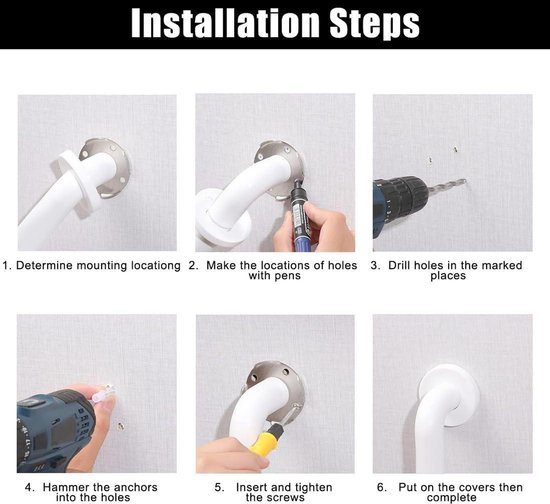 Installation Steps

1. Determine mounting locationg

2. Make the locations of holes with pens

3. Drill holes in the marked places

4. Hammer the anchors into the holes

5. Insert and tighten the screws

6. Put on the covers then complete