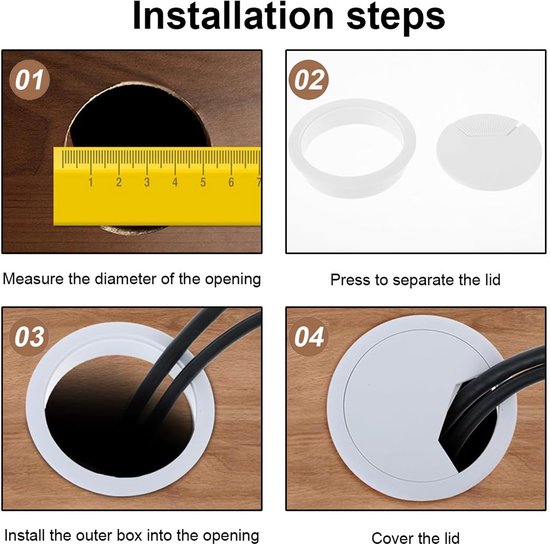 Installation steps

01

1 2 3 4 5 6 7

Measure the diameter of the opening

02

Press to separate the lid

03

Install the outer box into the opening

04

Cover the lid