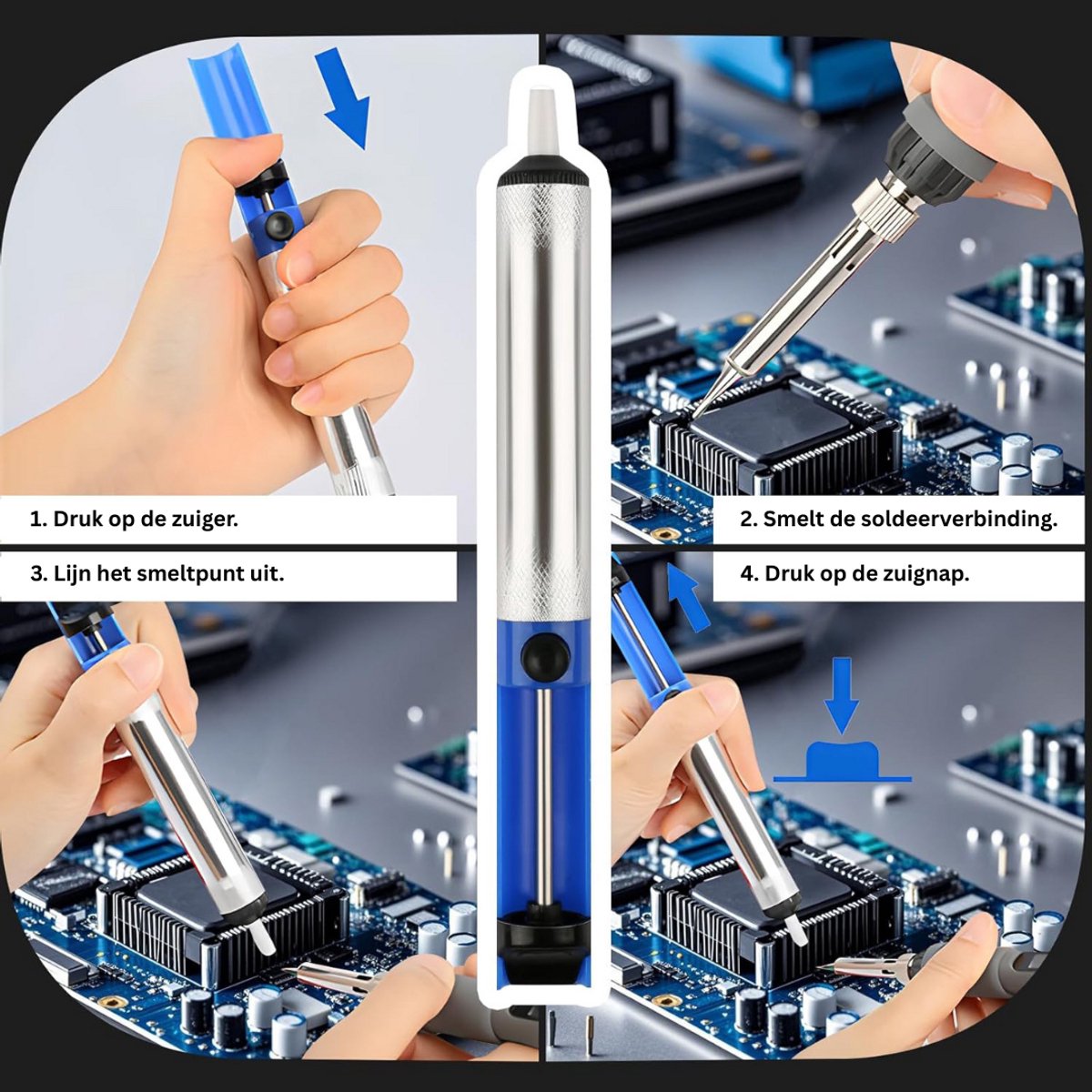 1. Druk op de zuiger.

2. Smelt de soldeerverbinding.

3. Lijn het smeltpunt uit.

4. Druk op de zuignap.