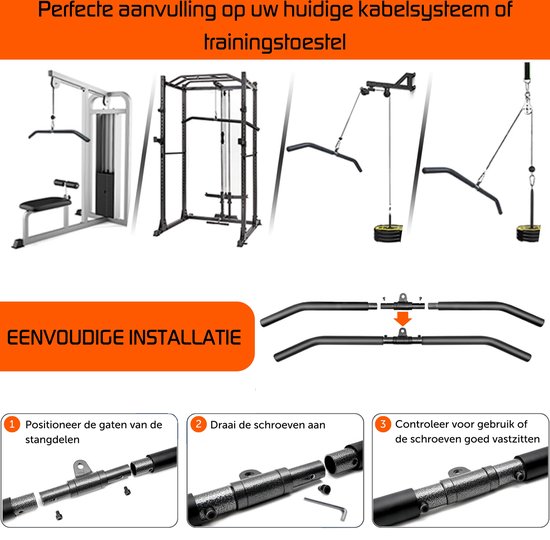 Perfecte aanvulling op uw huidige kabelsysteem of trainingstoestel

EENVOUDIGE INSTALLATIE

1 Positioneer de gaten van de stangdelen

2 Draai de schroeven aan

3 Controleer voor gebruik of de schroeven goed vastzitten