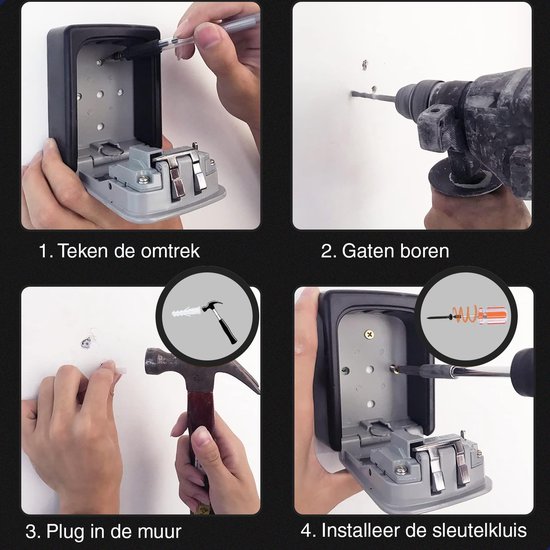 1. Teken de omtrek

2. Gaten boren

3. Plug in de muur

4. Installeer de sleutelkluis