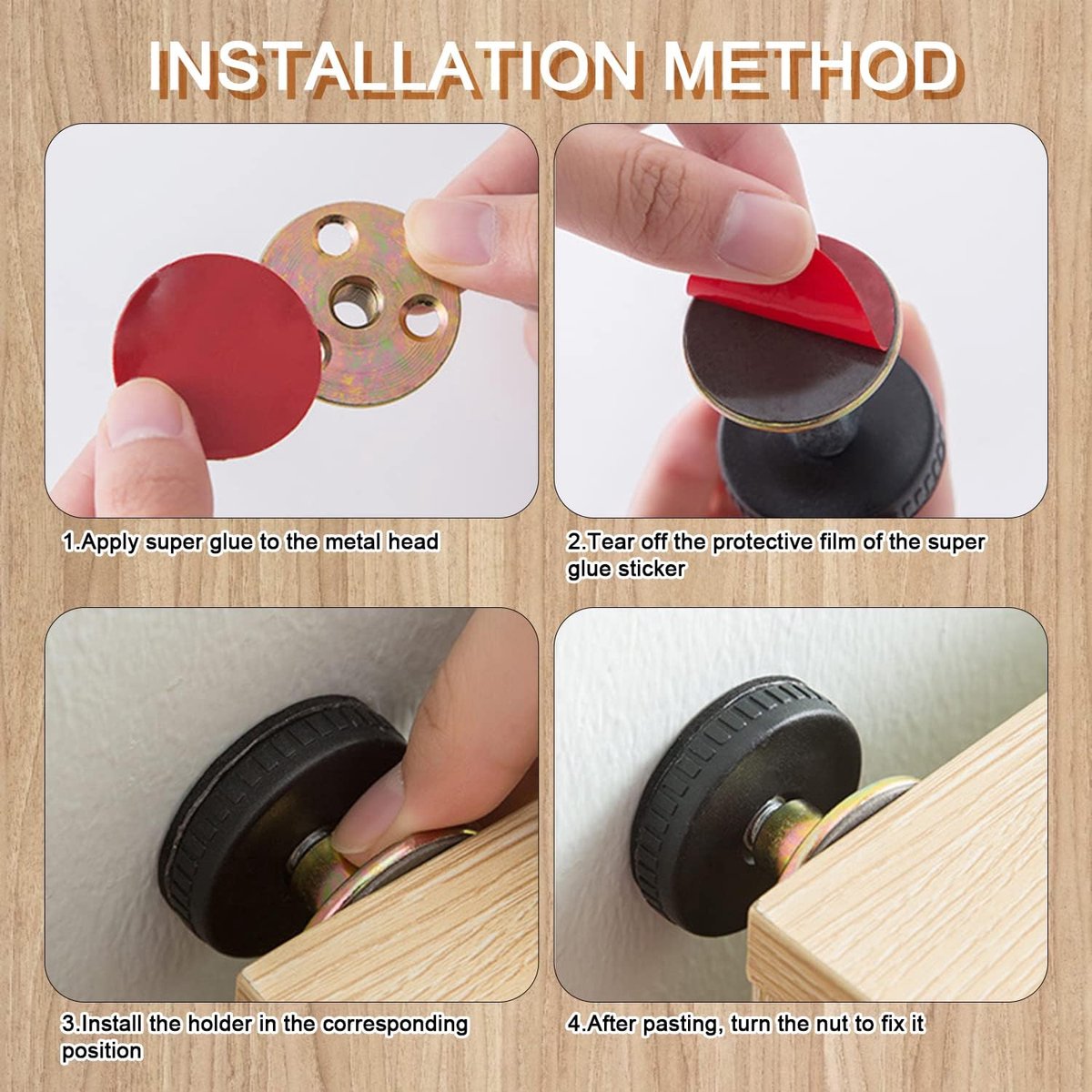 INSTALLATION METHOD

1.Apply super glue to the metal head

2.Tear off the protective film of the super glue sticker

3.Install the holder in the corresponding position

4.After pasting, turn the nut to fix it